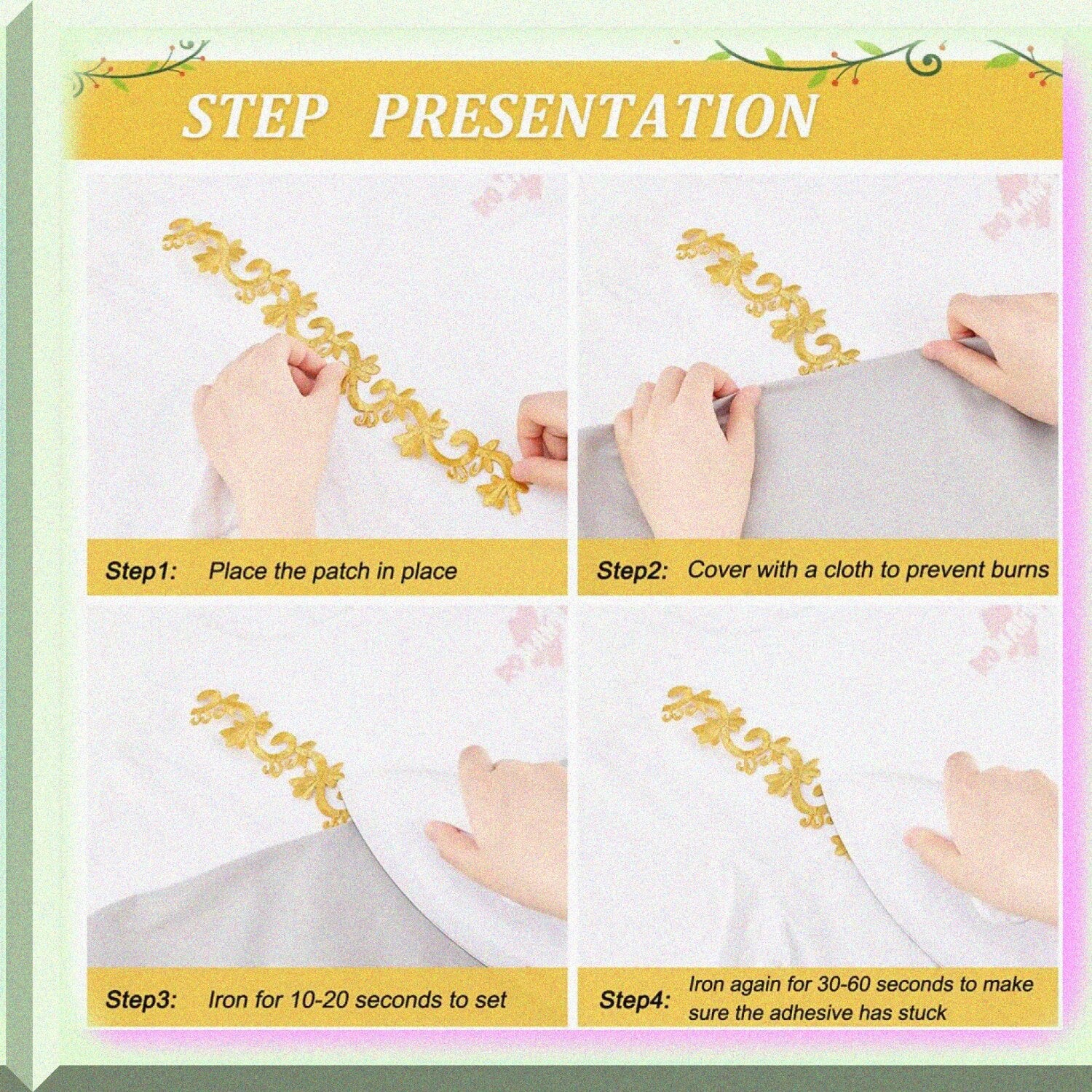 STEP PRESENTATION

Step1: Place the patch in place

Step2: Cover with a cloth to prevent burns

Step3: Iron for 10-20 seconds to set

Step4: Iron again for 30-60 seconds to make sure the adhesive has stuck