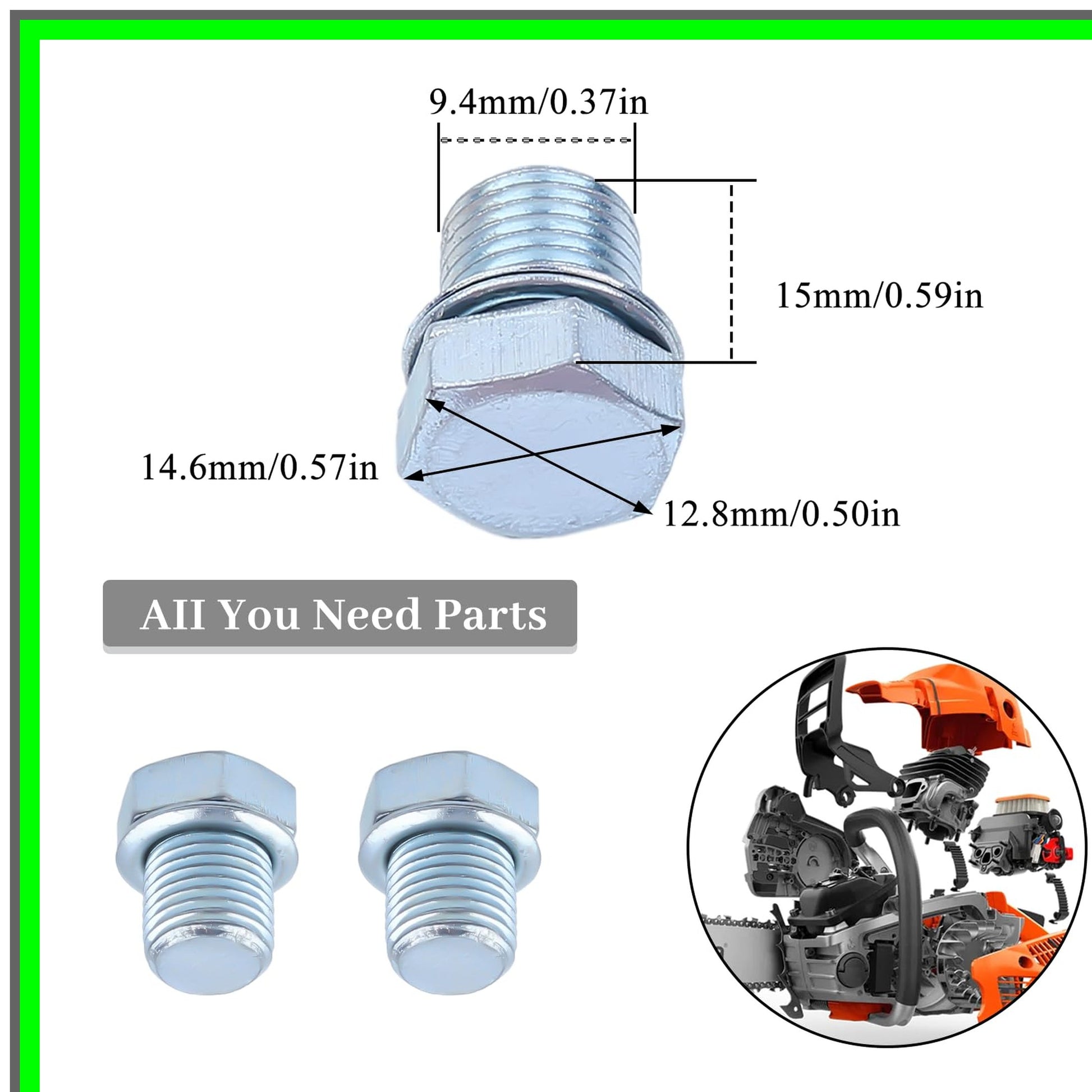 9.4mm/0.37in

15mm/0.59in

14.6mm/0.57in

12.8mm/0.50in

AII You Need Parts