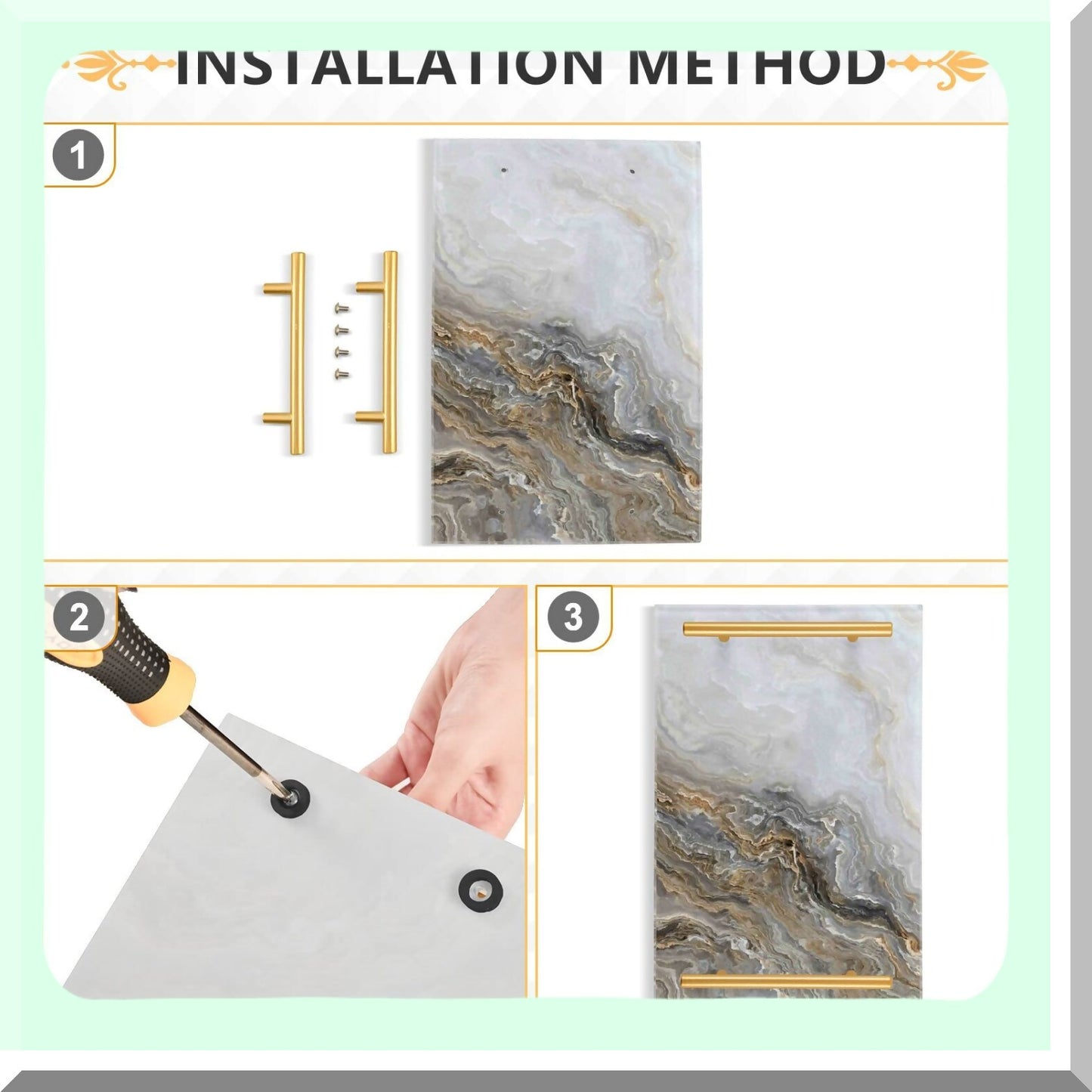 INSTALLATION METHOD

1

2

3