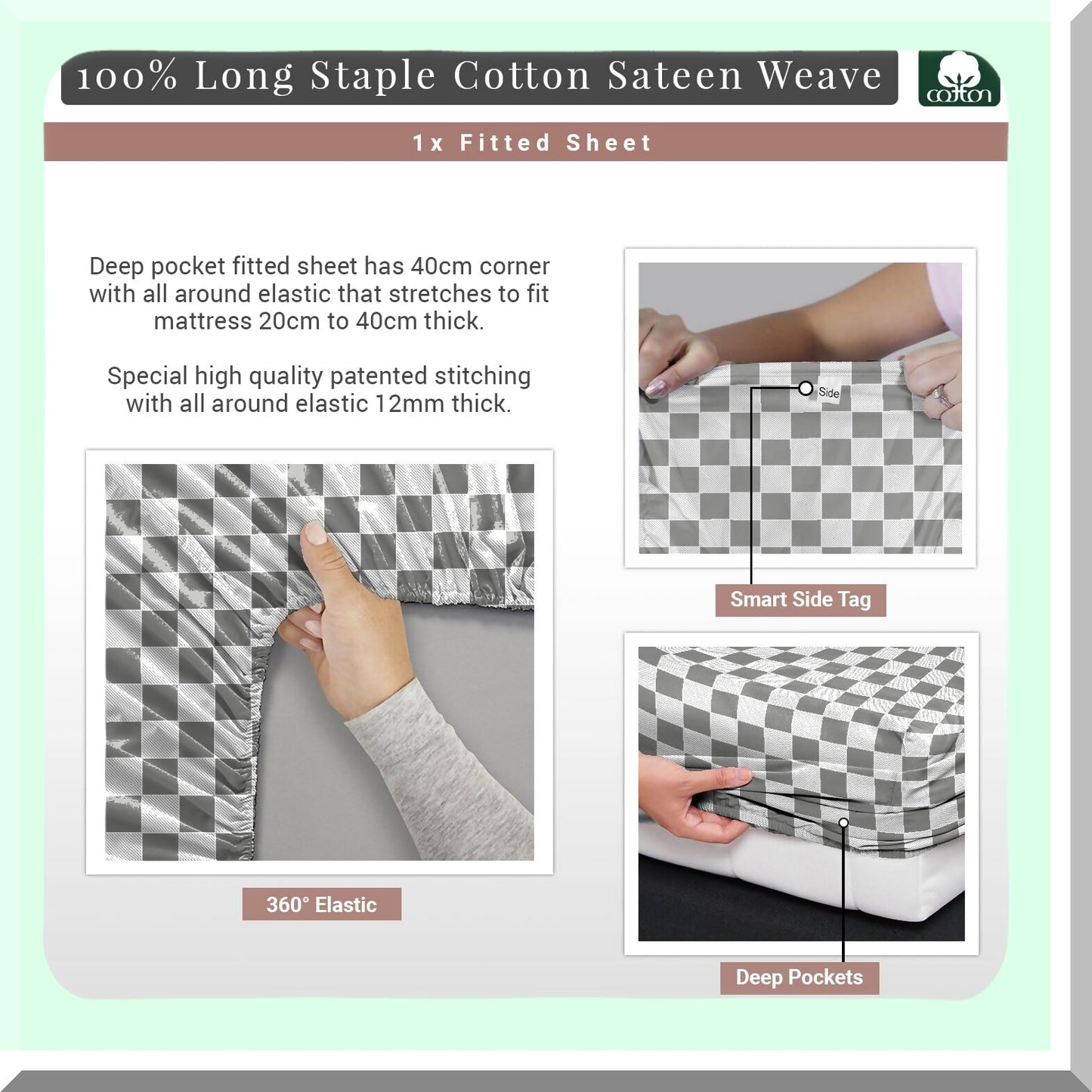 100% Long Staple Cotton Sateen Weave

cotton

1x Fitted Sheet

Deep pocket fitted sheet has 40cm corner with all around elastic that stretches to fit mattress 20cm to 40cm thick.

Special high quality patented stitching with all around elastic 12mm thick.

Side

Smart Side Tag

360° Elastic

Deep Pockets