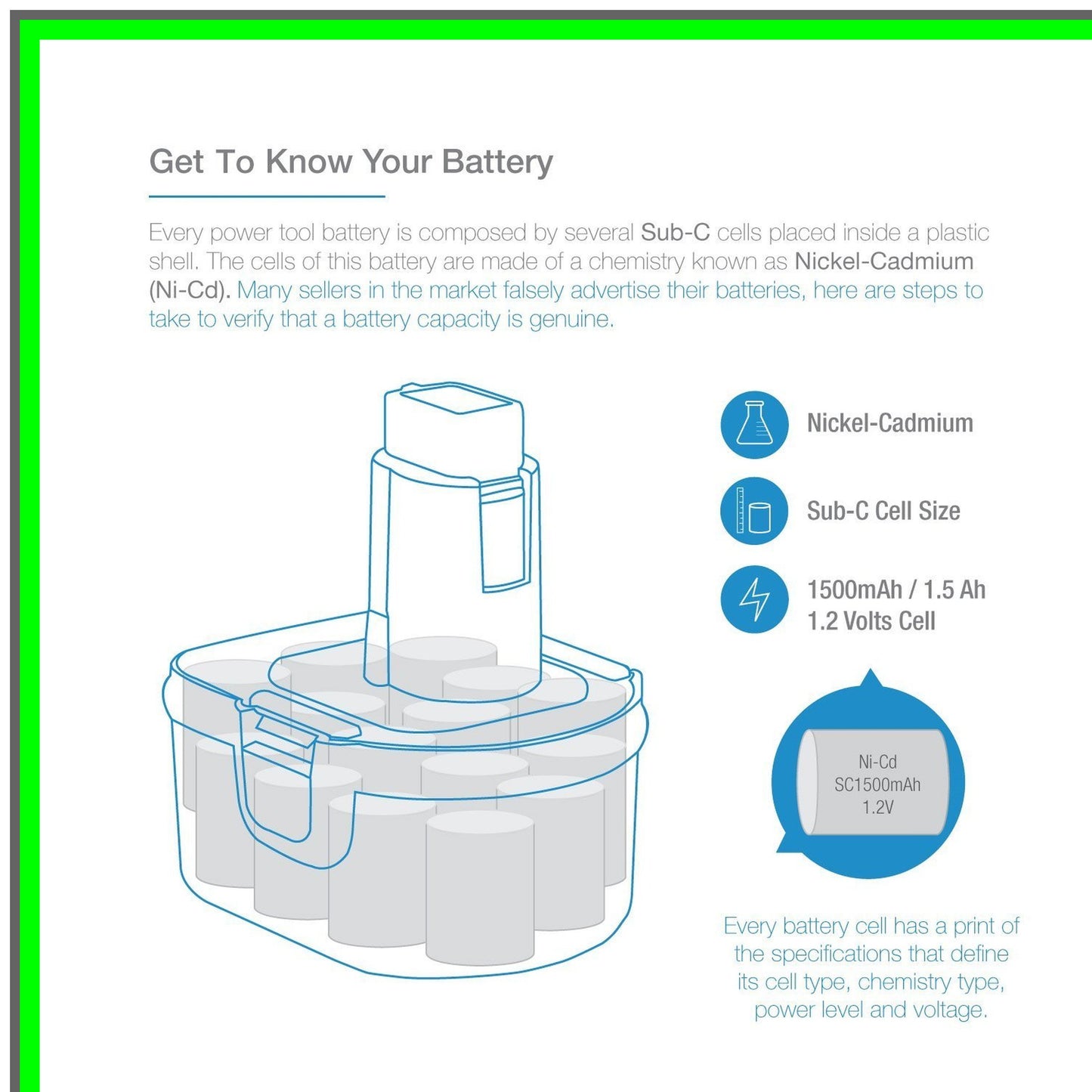 Get To Know Your Battery

Every power tool battery is composed by several Sub-C cells placed inside a plastic shell. The cells of this battery are made of a chemistry known as Nickel-Cadmium (Ni-Cd). Many sellers in the market falsely advertise their batteries, here are steps to take to verify that a battery capacity is genuine.

Nickel-Cadmium

Sub-C Cell Size

1500mAh / 1.5 Ah
1.2 Volts Cell

Ni-Cd
SC1500mAh
1.2V

Every battery cell has a print of the specifications that define its cell type, chemistry type, power level and voltage.