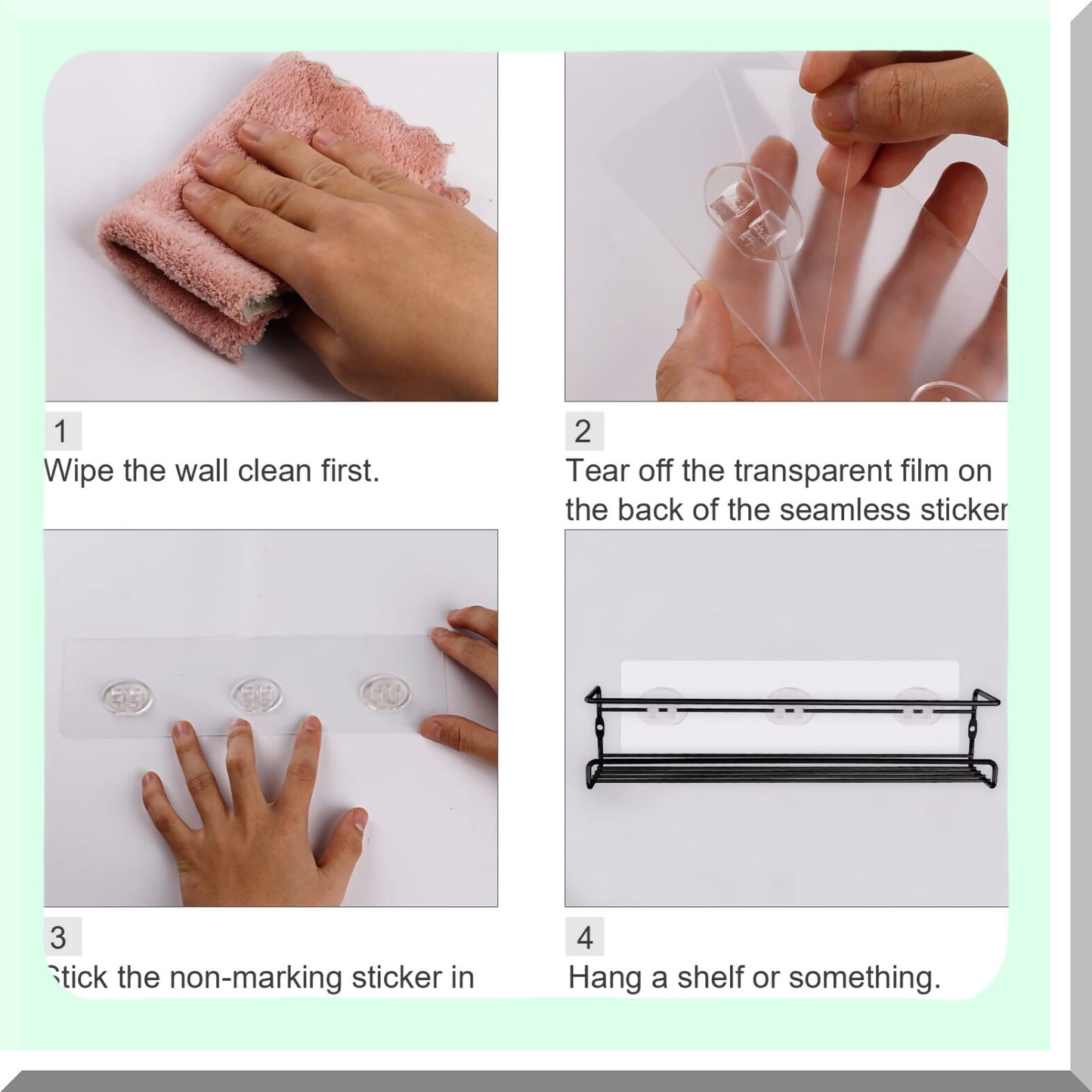 1
Wipe the wall clean first.

2
Tear off the transparent film on the back of the seamless sticker

3
Stick the non-marking sticker in

4
Hang a shelf or something.