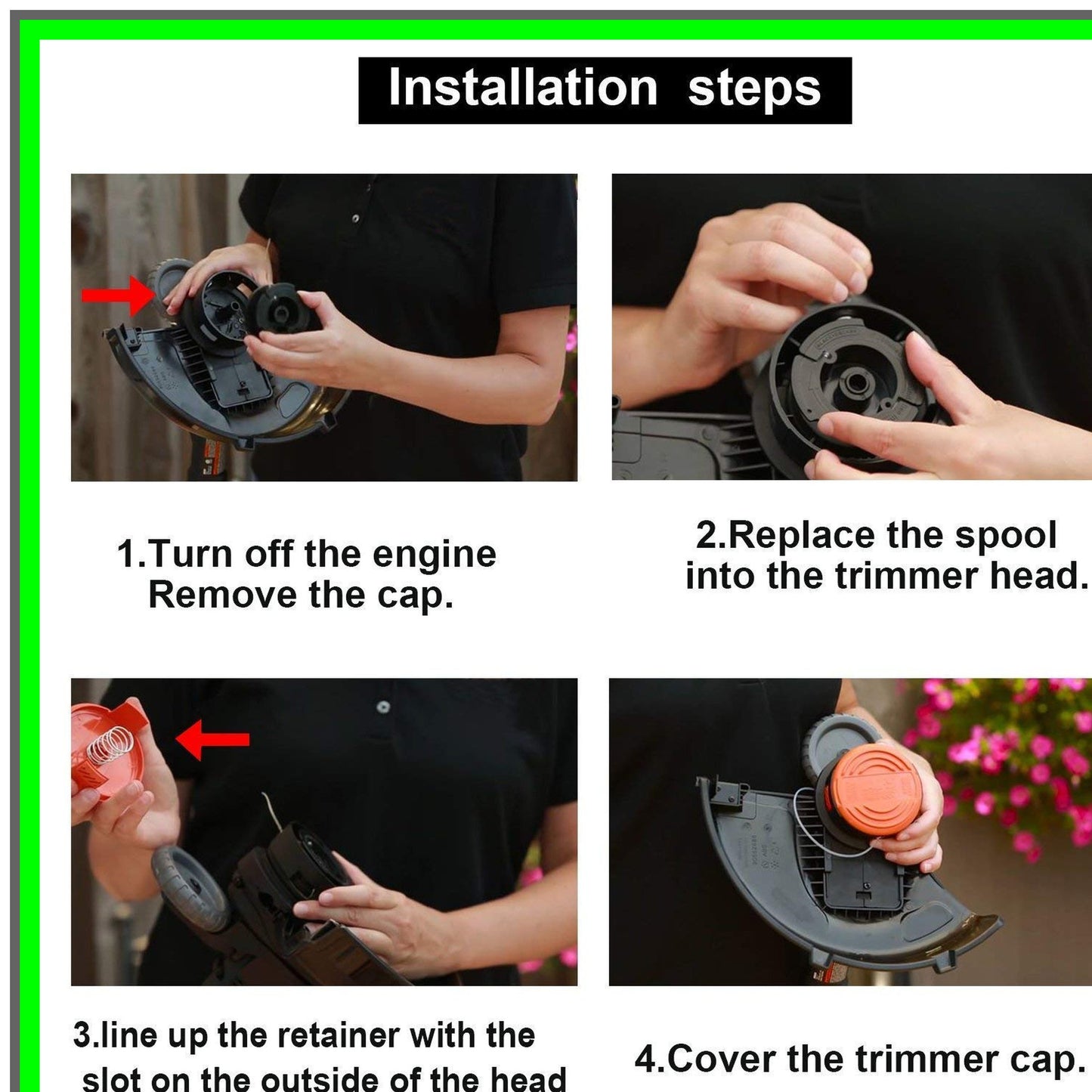 Installation steps

1.Turn off the engine
Remove the cap.

2.Replace the spool
into the trimmer head.

3.line up the retainer with the
slot on the outside of the head

4.Cover the trimmer cap.