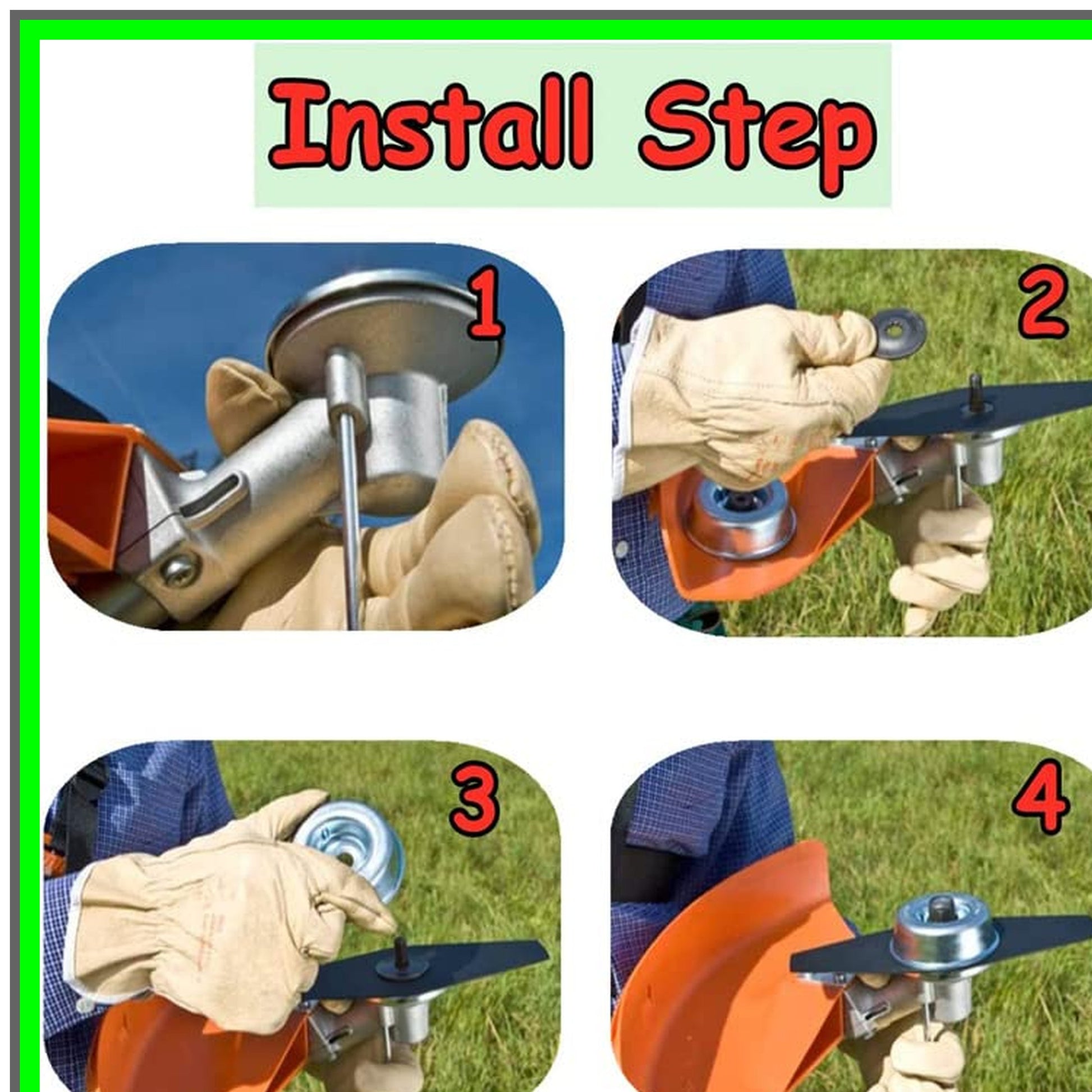 Install Step

1

2

3

4