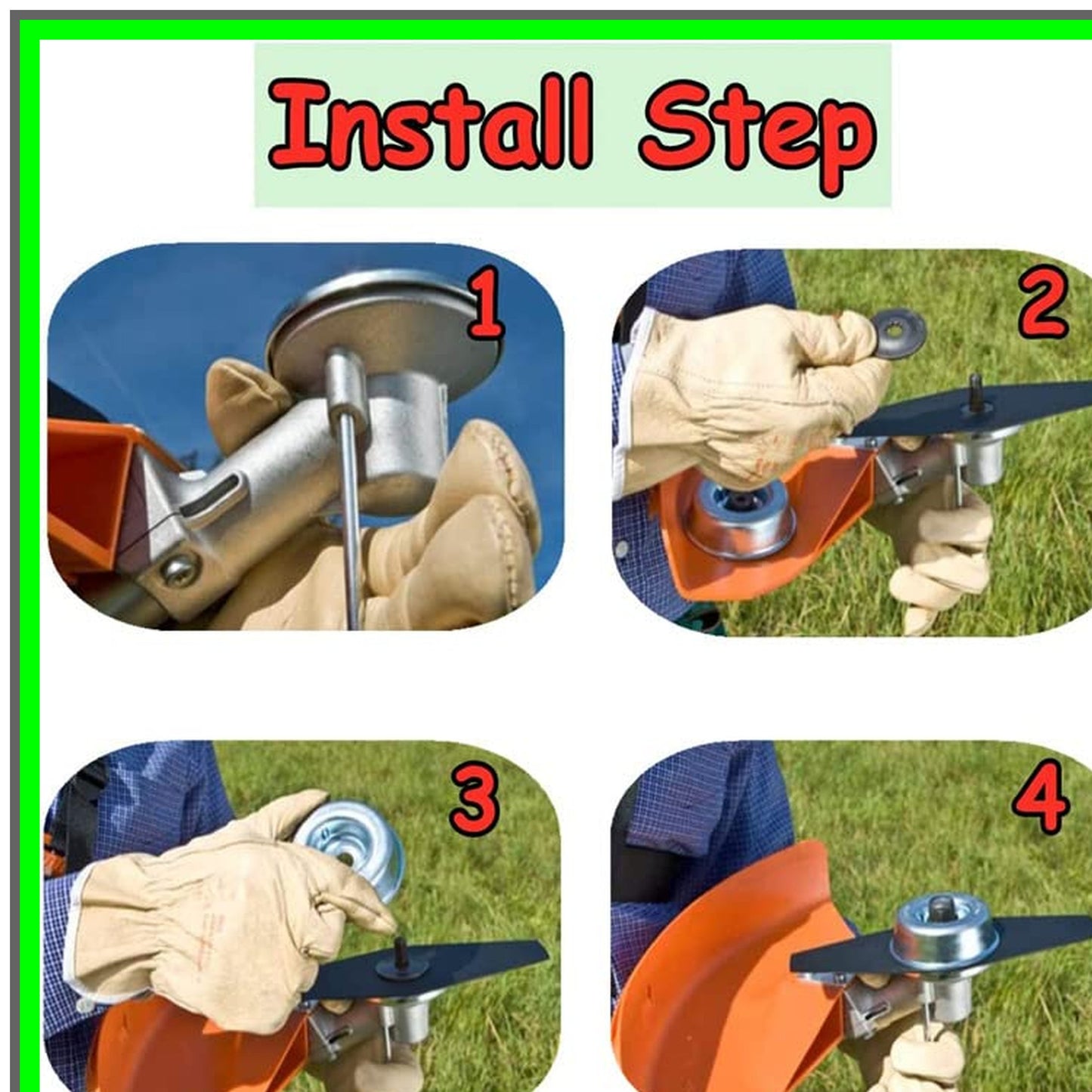 Install Step

1

2

3

4