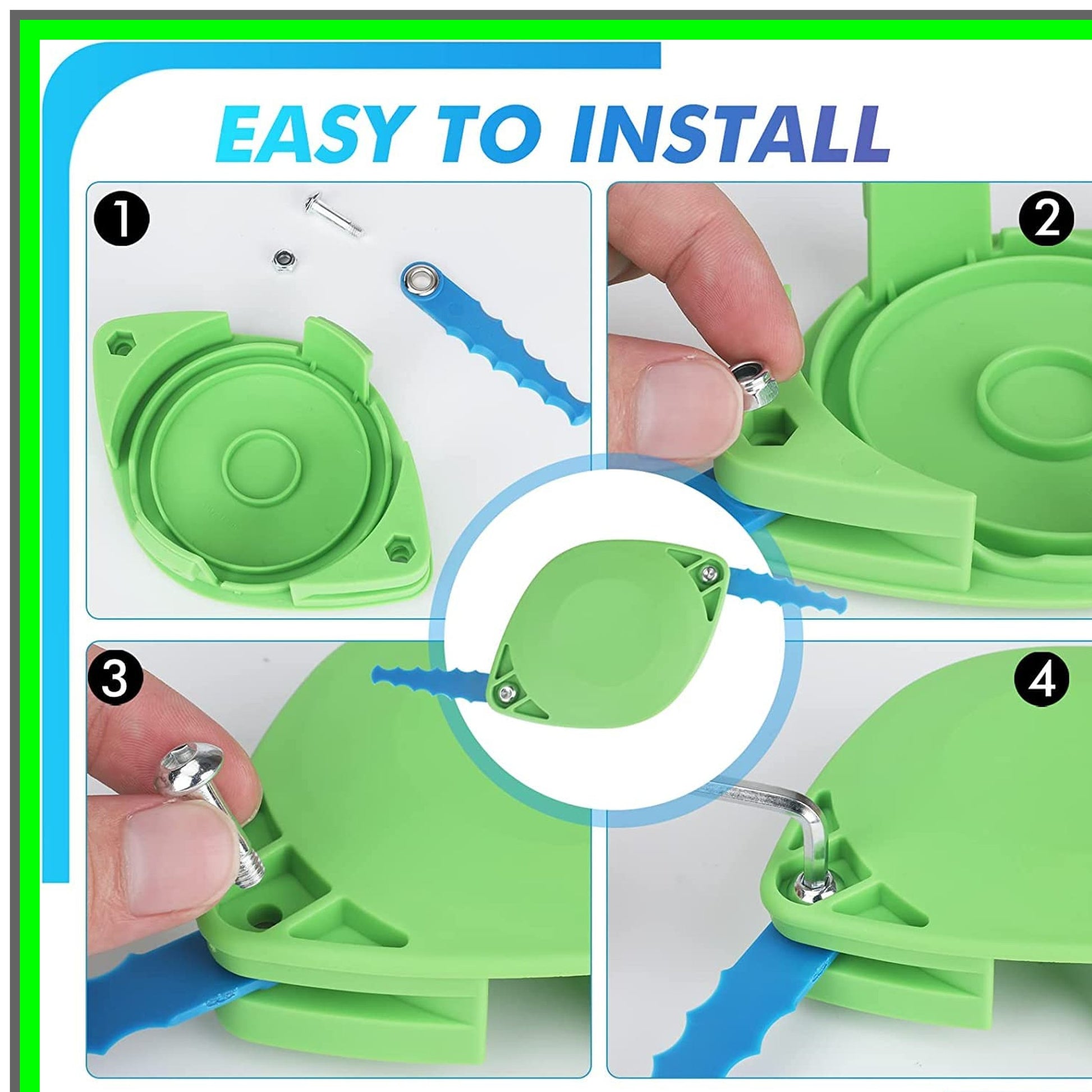 EASY TO INSTALL

1

2

3

4