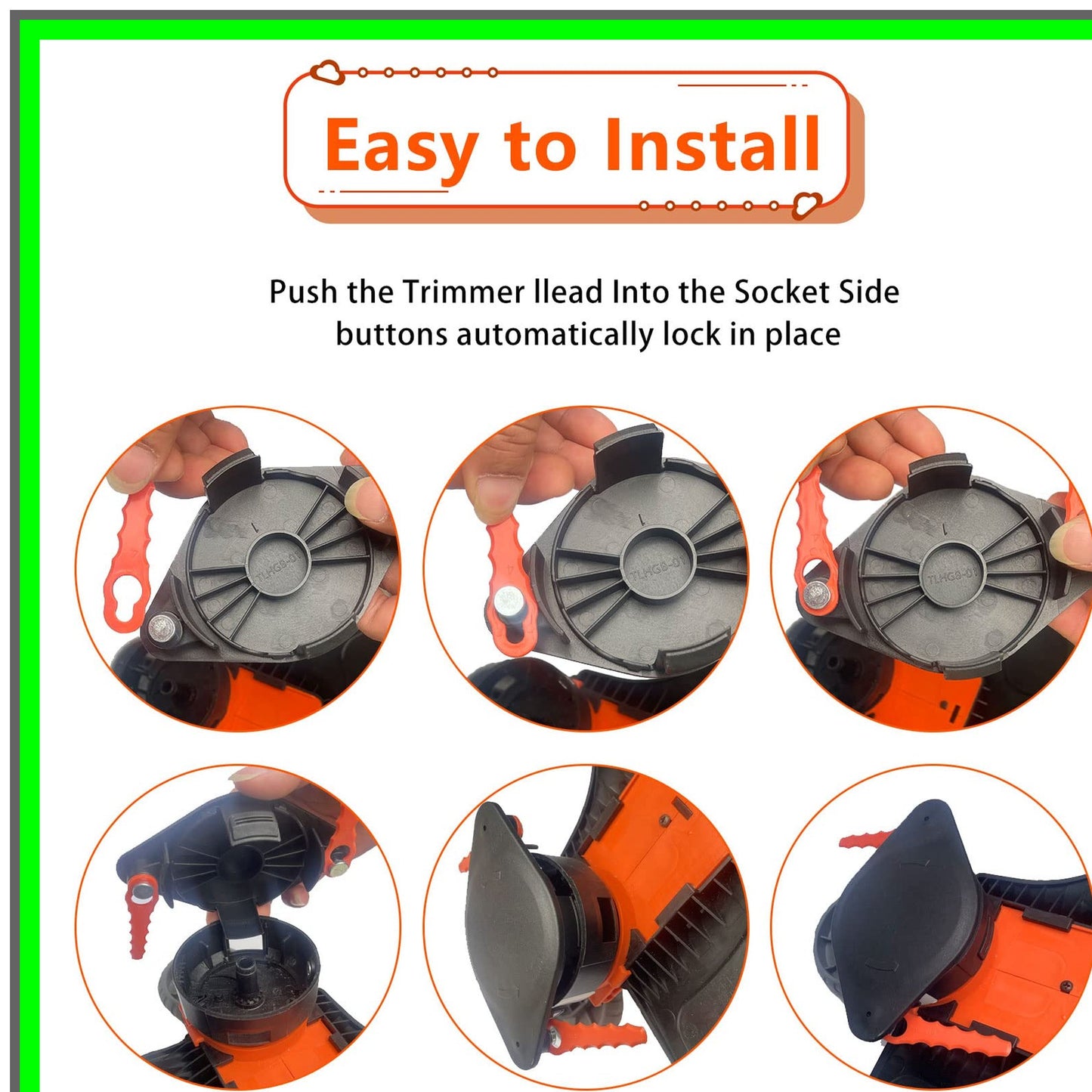 Easy to Install

Push the Trimmer llead Into the Socket Side buttons automatically lock in place

TLHG8-01

TLHG8-01

TLHG8-01