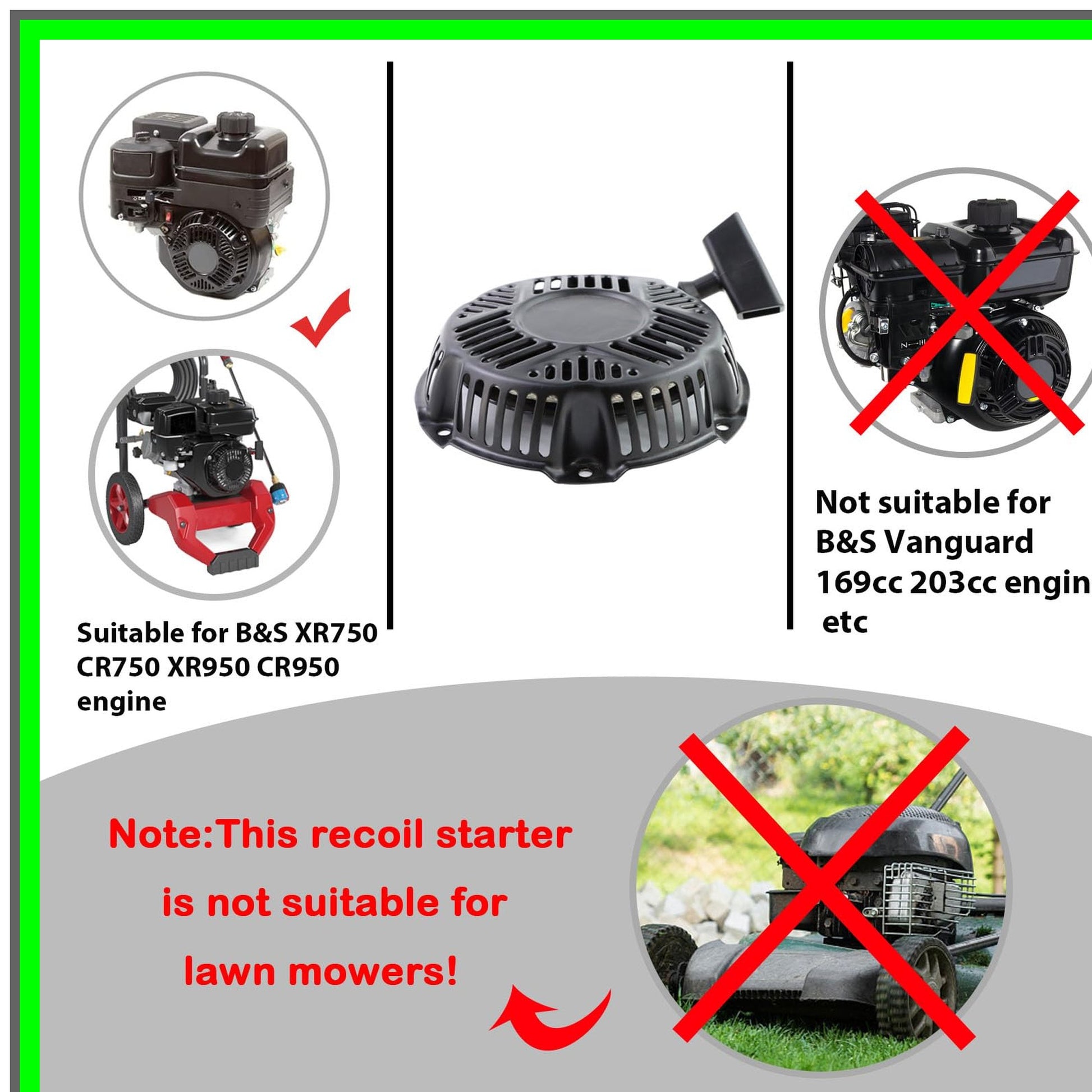 Suitable for B&S XR750 CR750 XR950 CR950 engine

Not suitable for B&S Vanguard 169cc 203cc engin etc

Note:This recoil starter is not suitable for lawn mowers!