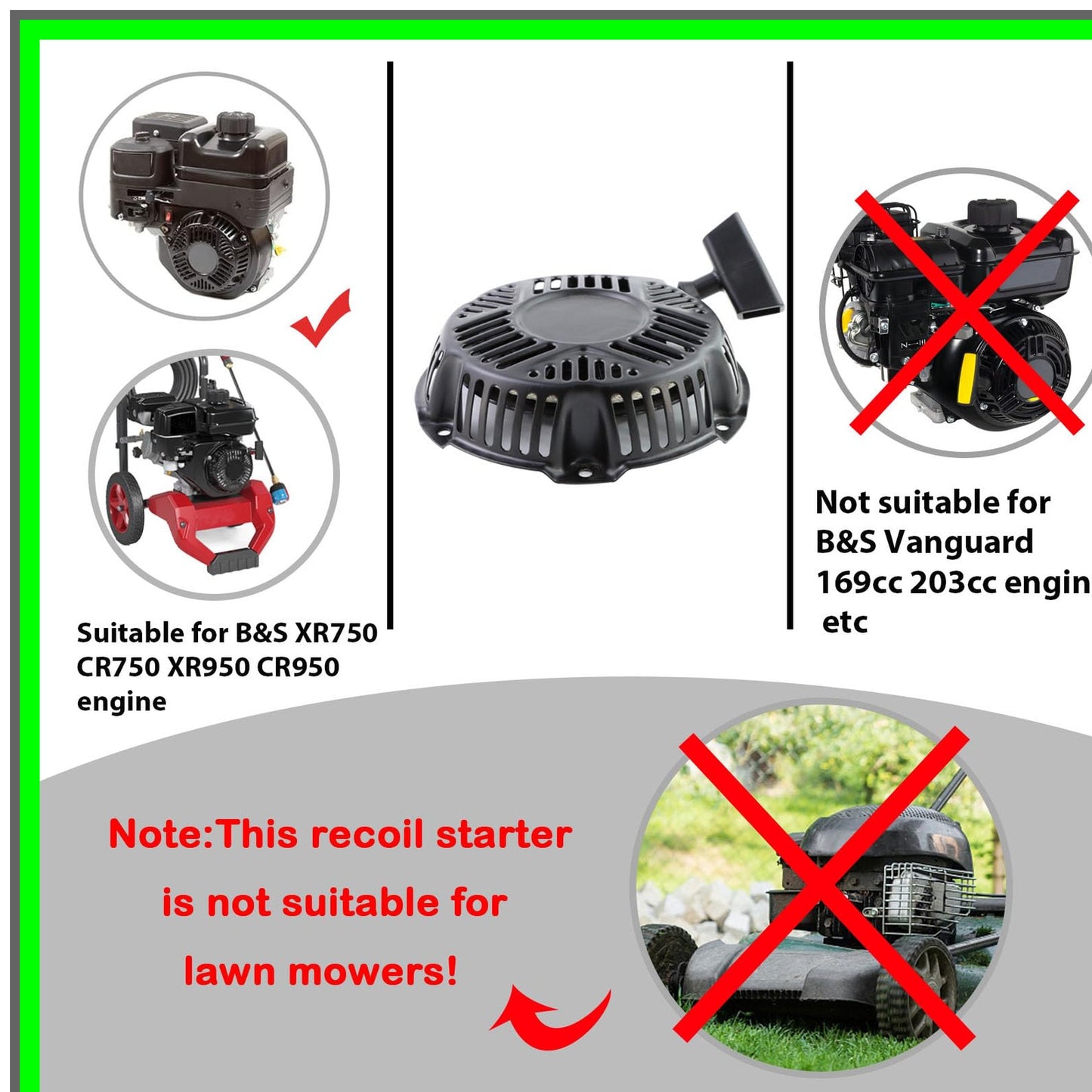 Suitable for B&S XR750 CR750 XR950 CR950 engine

Not suitable for B&S Vanguard 169cc 203cc engin etc

Note:This recoil starter is not suitable for lawn mowers!