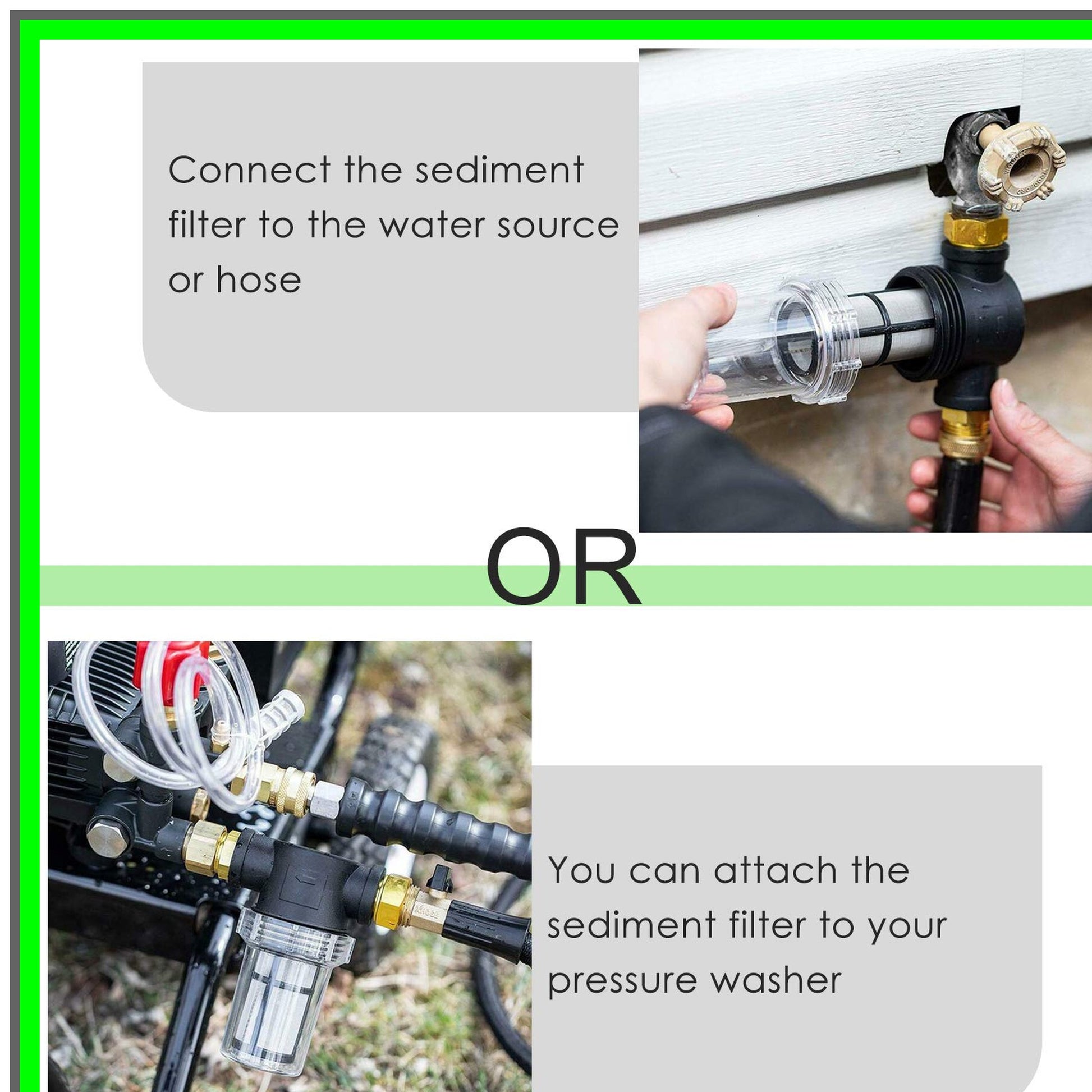 Connect the sediment filter to the water source or hose

OR

You can attach the sediment filter to your pressure washer