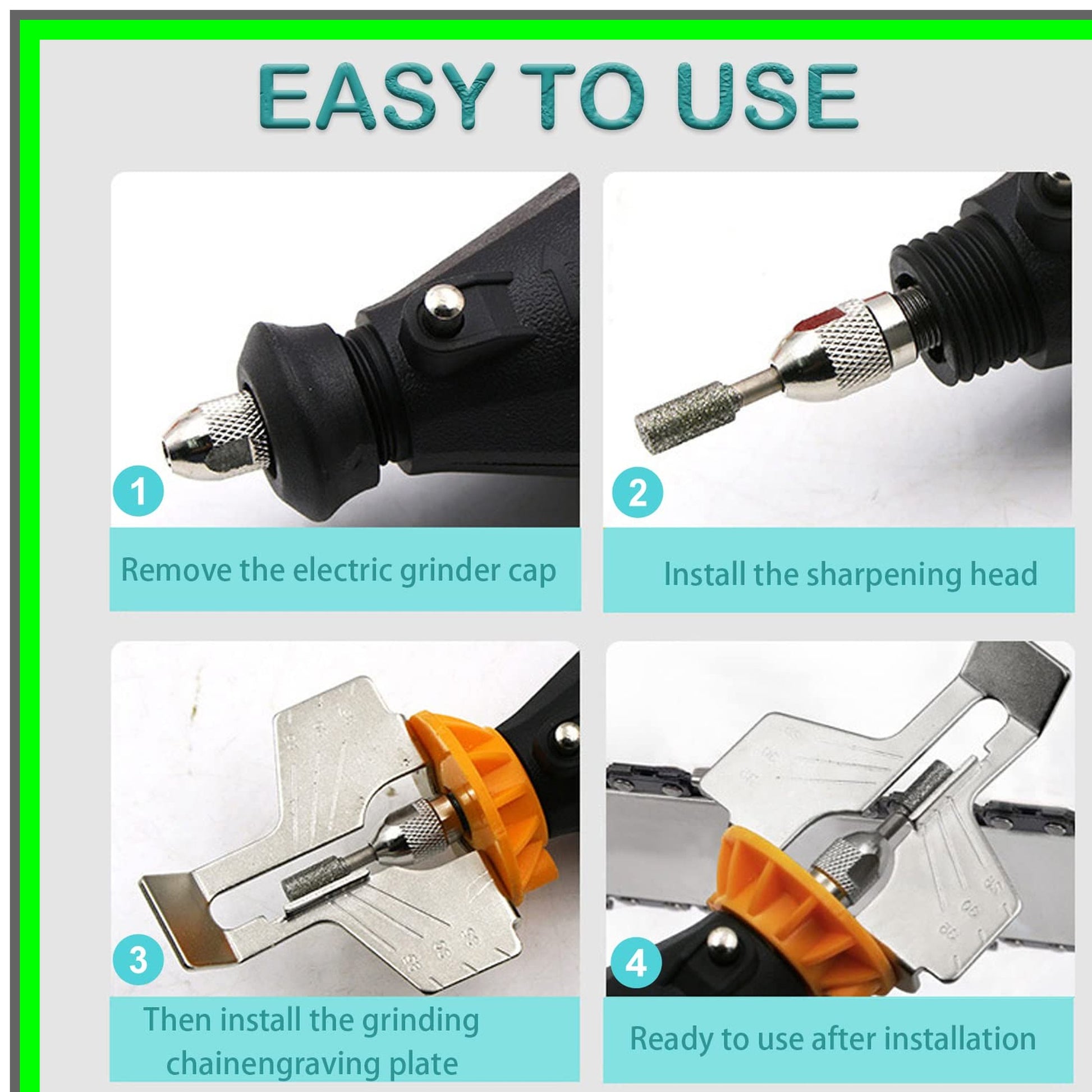 EASY TO USE

1

Remove the electric grinder cap

2

Install the sharpening head

3

Then install the grinding chainengraving plate

4

Ready to use after installation