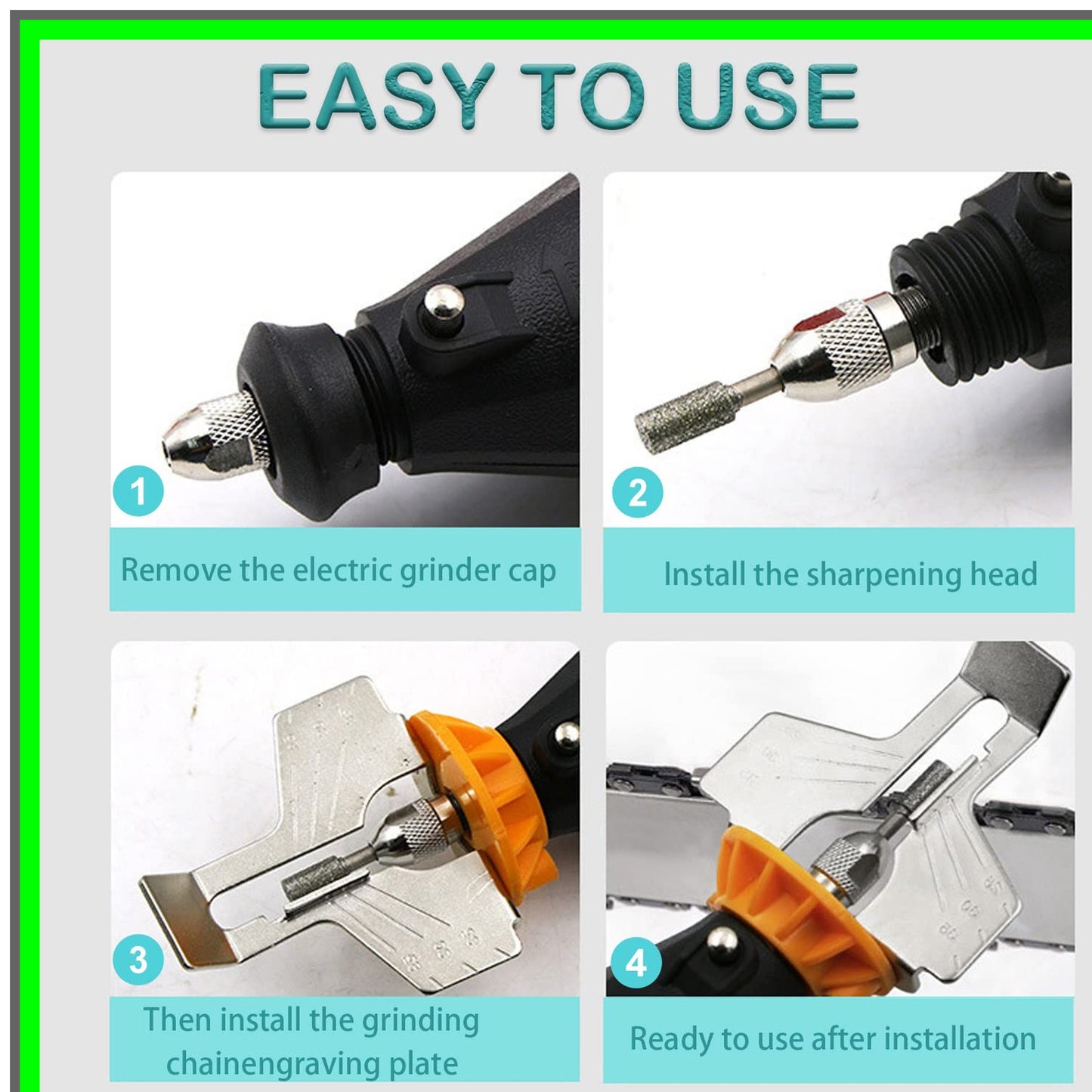 EASY TO USE

1

Remove the electric grinder cap

2

Install the sharpening head

3

Then install the grinding chainengraving plate

4

Ready to use after installation