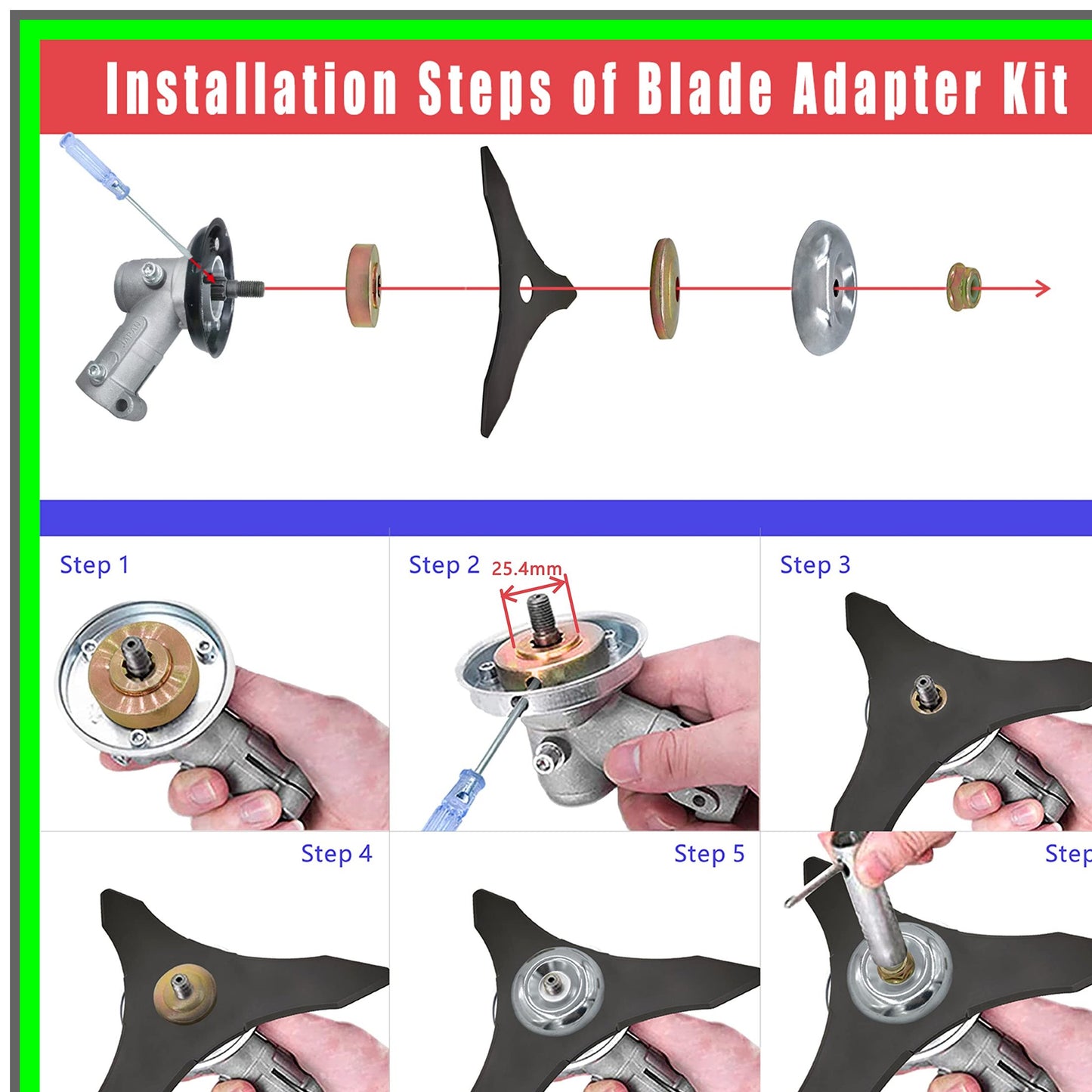 Installation Steps of Blade Adapter Kit

Step 1

Step 2 25.4mm

Step 3

Step 4

Step 5

Step