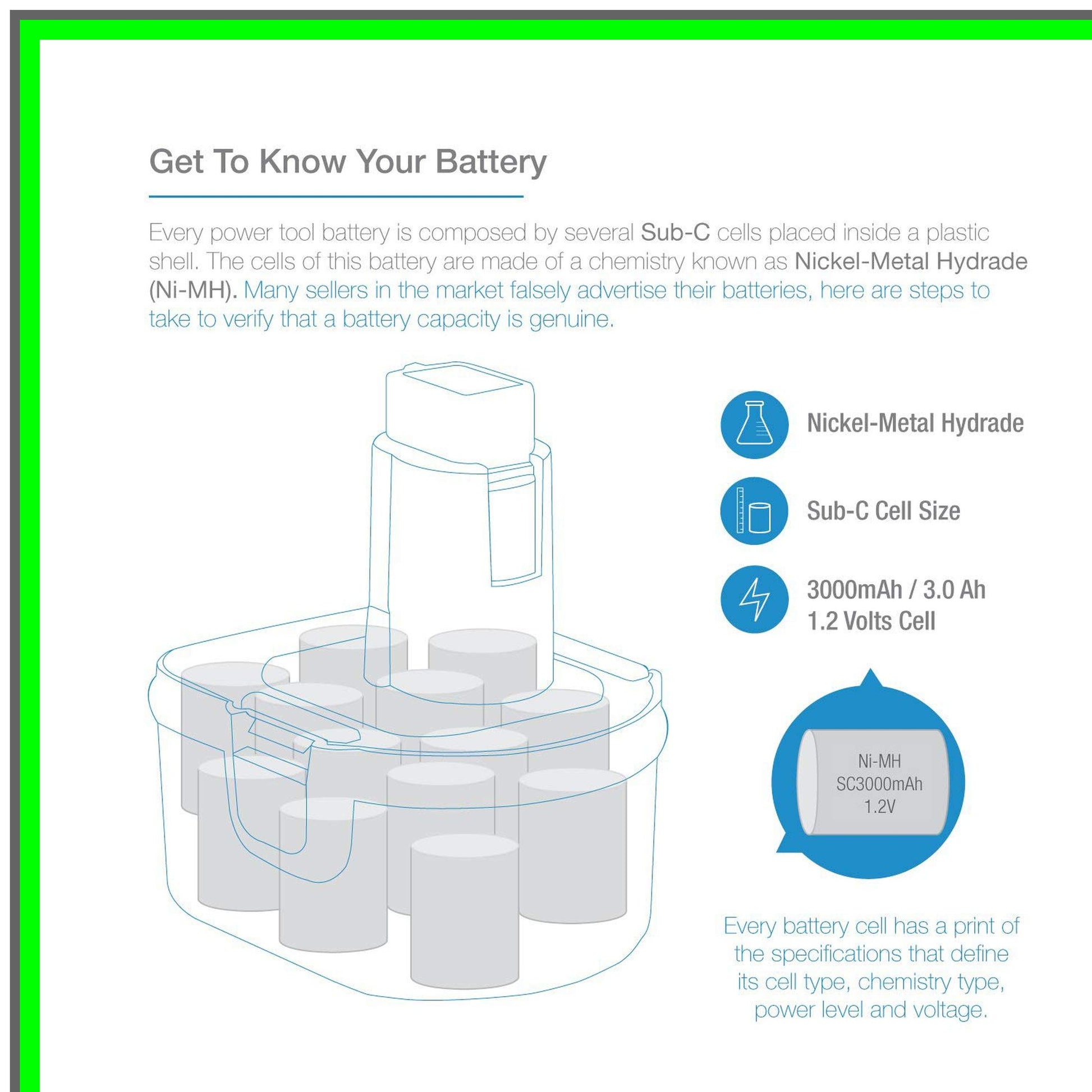 Get To Know Your Battery

Every power tool battery is composed by several Sub-C cells placed inside a plastic shell. The cells of this battery are made of a chemistry known as Nickel-Metal Hydrade (Ni-MH). Many sellers in the market falsely advertise their batteries, here are steps to take to verify that a battery capacity is genuine.

Nickel-Metal Hydrade

Sub-C Cell Size

3000mAh / 3.0 Ah
1.2 Volts Cell

Ni-MH
SC3000mAh
1.2V

Every battery cell has a print of the specifications that define its cell type, chemistry type, power level and voltage.