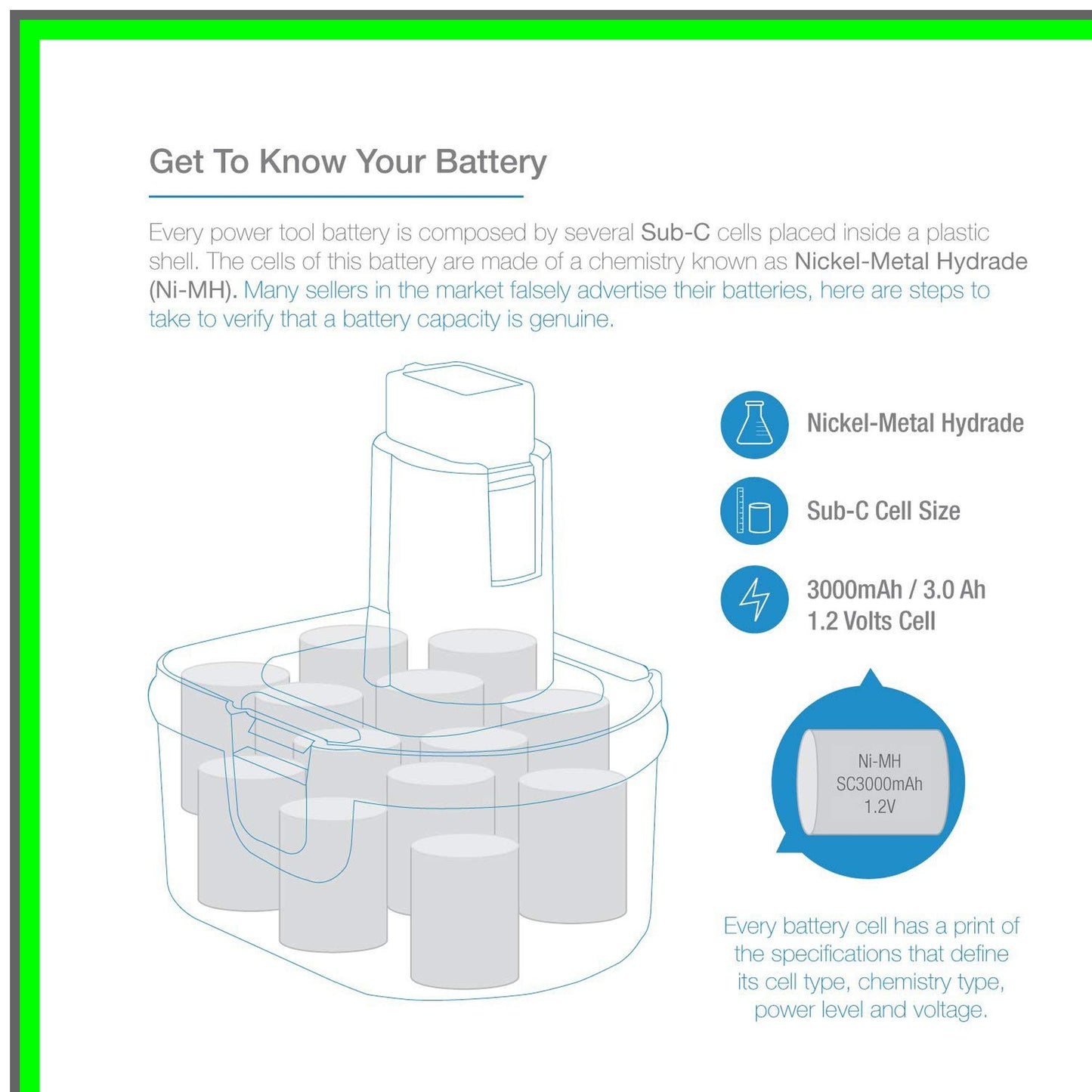 Get To Know Your Battery

Every power tool battery is composed by several Sub-C cells placed inside a plastic shell. The cells of this battery are made of a chemistry known as Nickel-Metal Hydrade (Ni-MH). Many sellers in the market falsely advertise their batteries, here are steps to take to verify that a battery capacity is genuine.

Nickel-Metal Hydrade

Sub-C Cell Size

3000mAh / 3.0 Ah
1.2 Volts Cell

Ni-MH
SC3000mAh
1.2V

Every battery cell has a print of the specifications that define its cell type, chemistry type, power level and voltage.