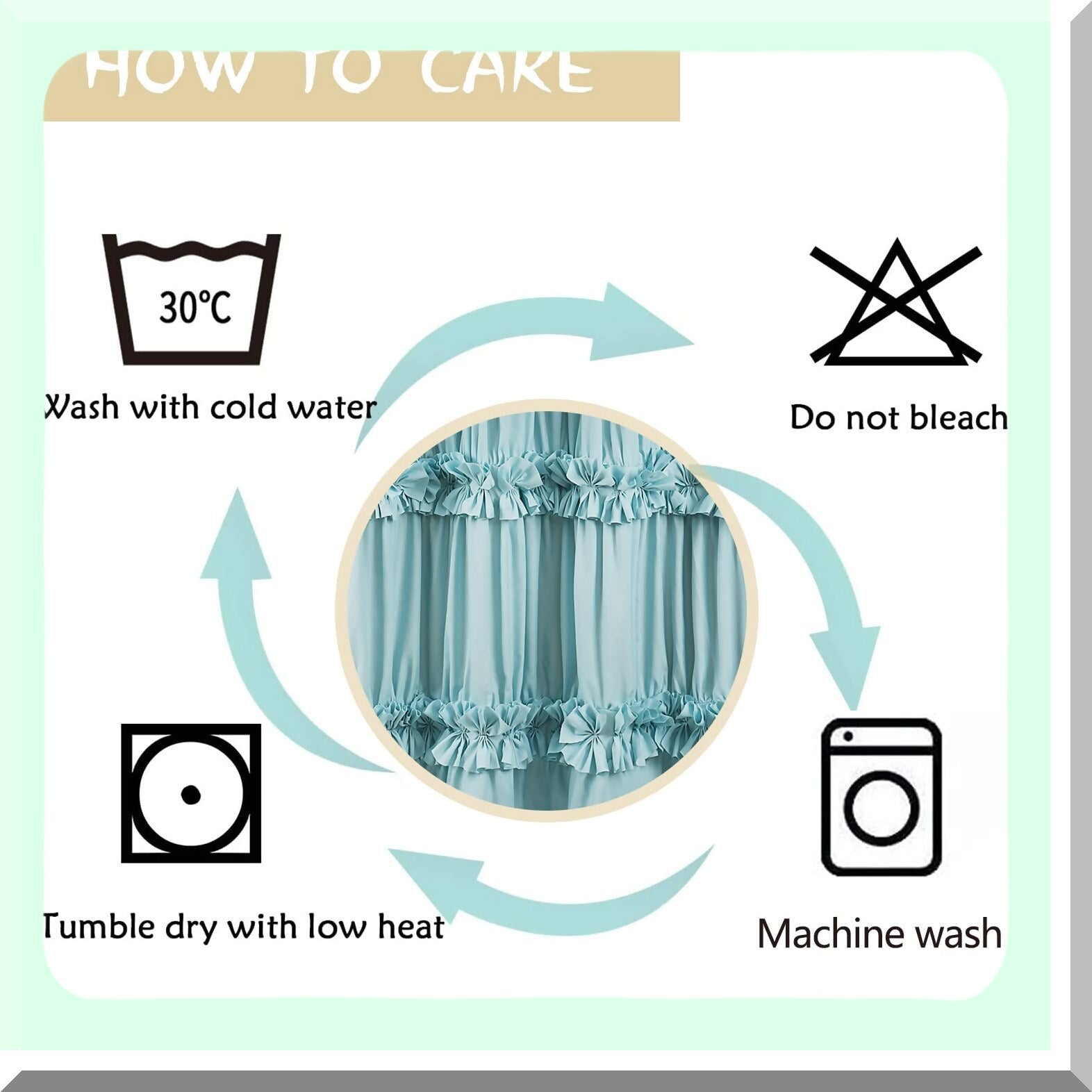 HOW TO CARE

30℃

Wash with cold water

Do not bleach

Tumble dry with low heat

Machine wash