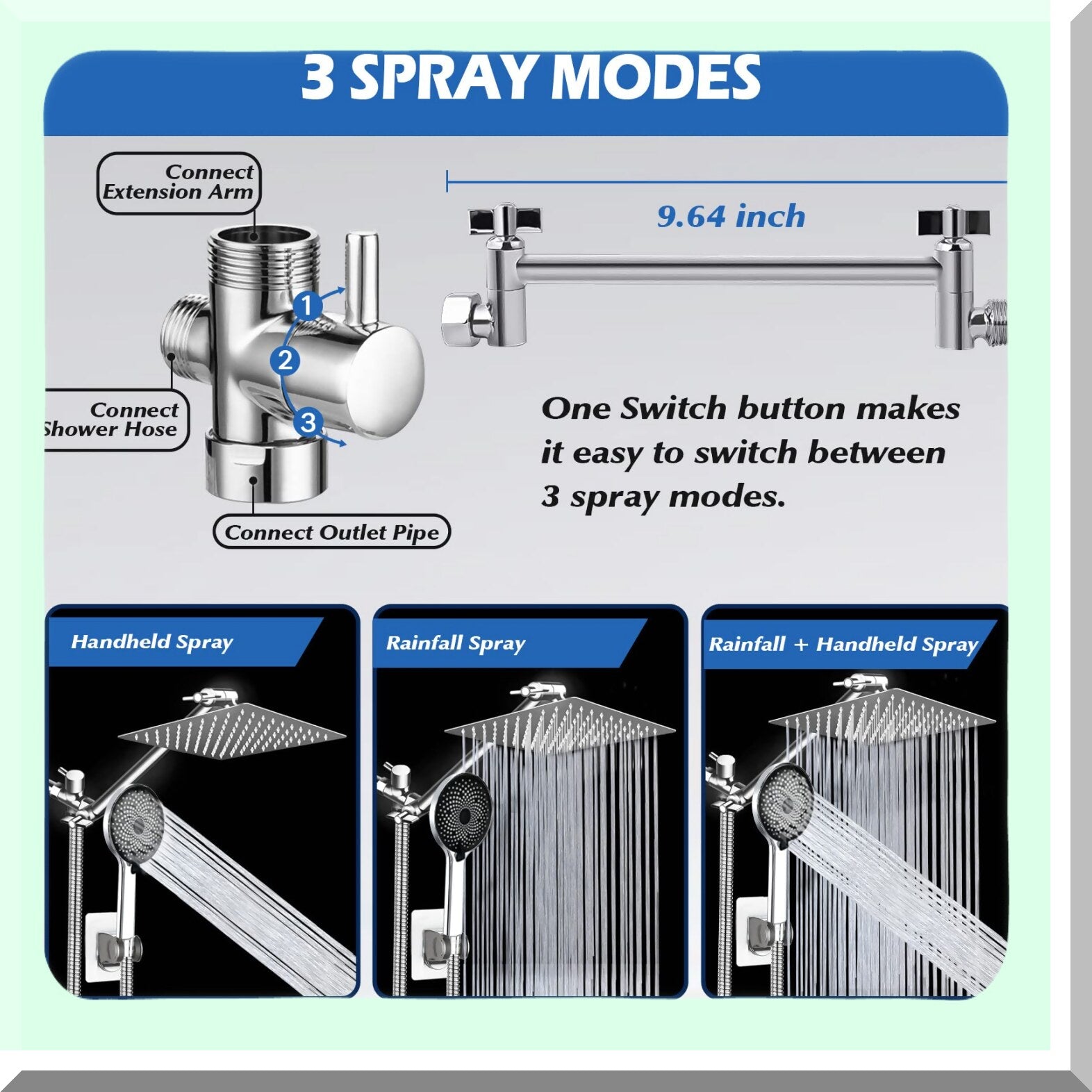 3 SPRAY MODES

Connect Extension Arm

1

2

3

Connect Shower Hose

Connect Outlet Pipe

9.64 inch

One Switch button makes it easy to switch between 3 spray modes.

Handheld Spray

Rainfall Spray

Rainfall + Handheld Spray