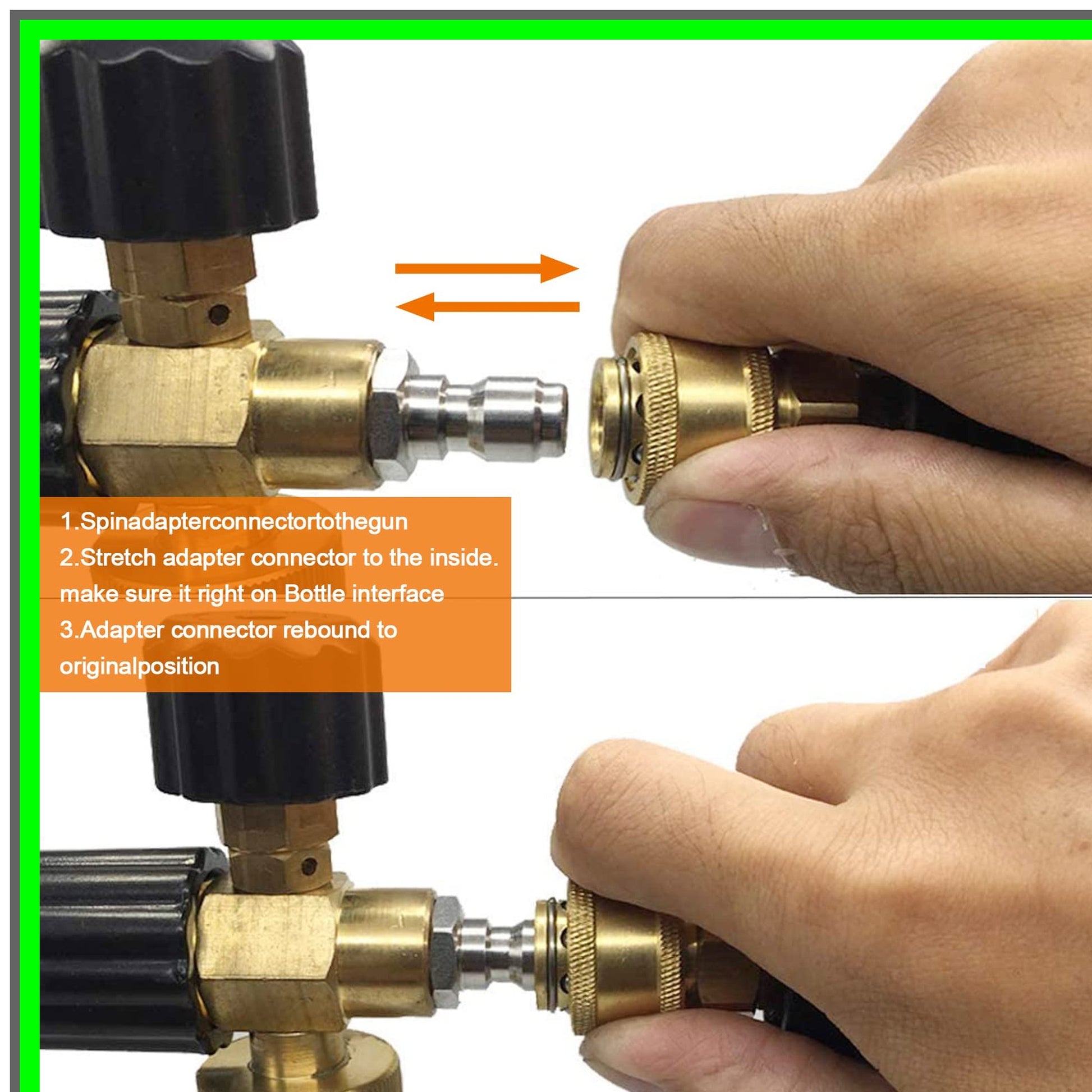 1.Spinadapterconnectortothegun
2.Stretch adapter connector to the inside. make sure it right on Bottle interface
3.Adapter connector rebound to originalposition