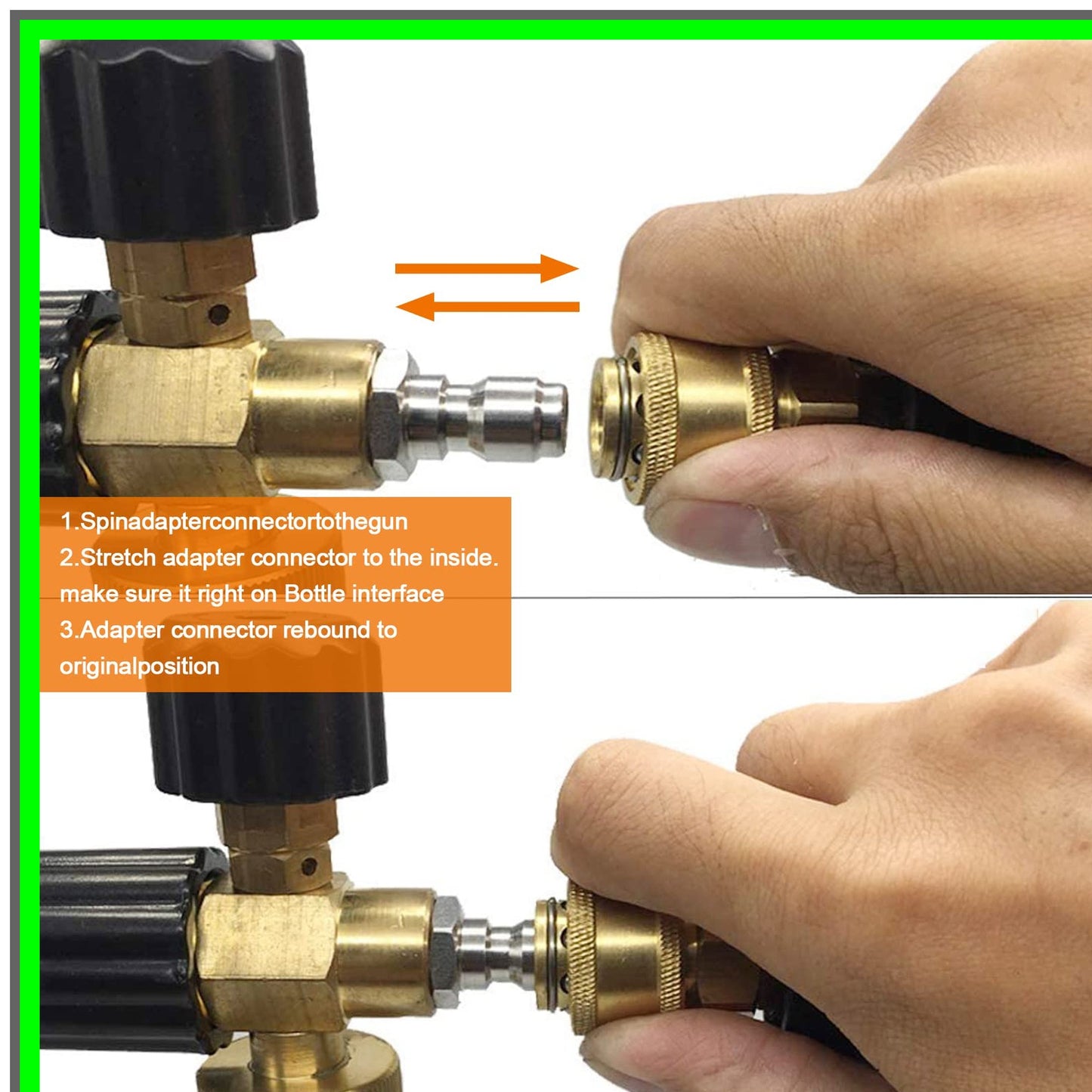 1.Spinadapterconnectortothegun
2.Stretch adapter connector to the inside. make sure it right on Bottle interface
3.Adapter connector rebound to originalposition