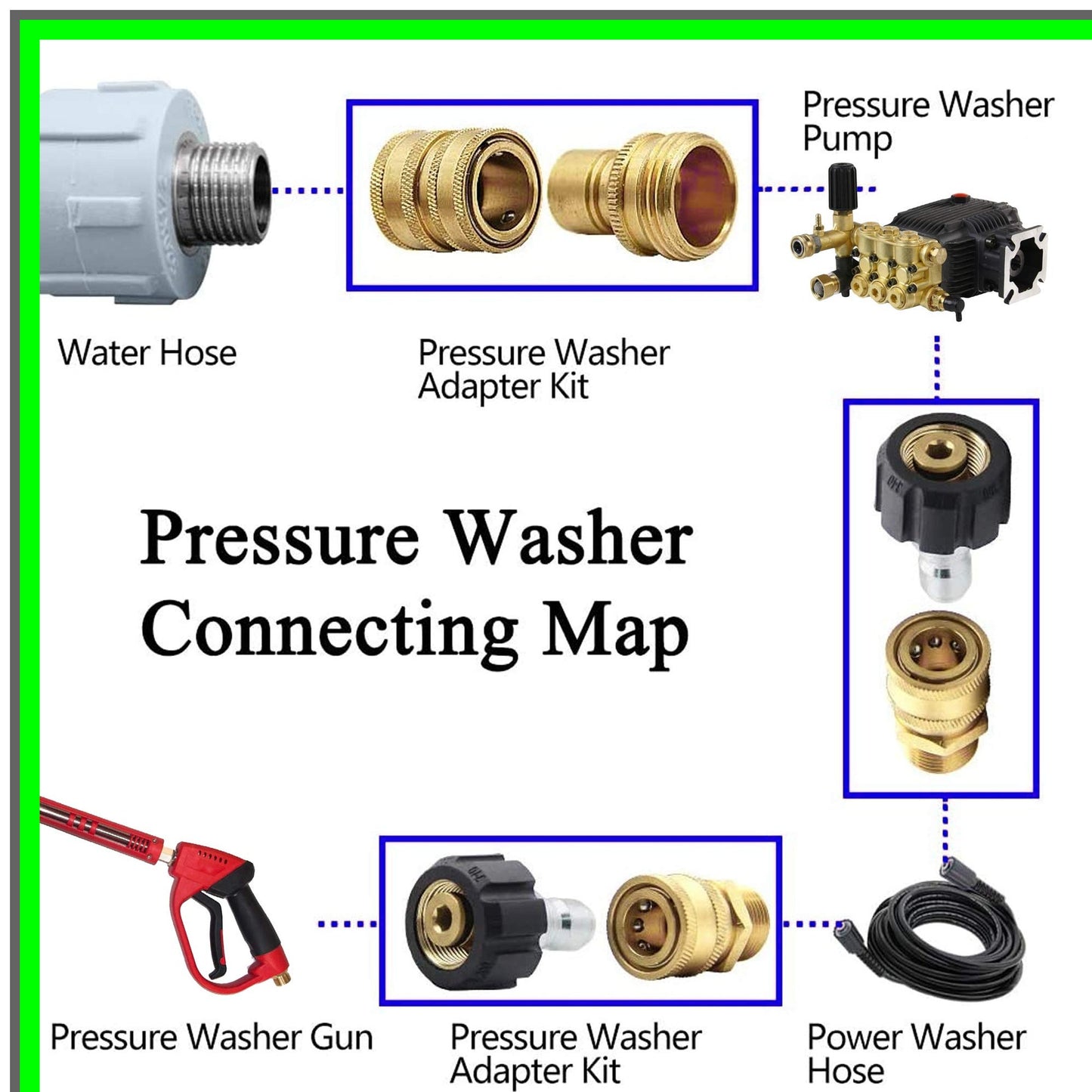 Pressure Washer Pump

Water Hose

Pressure Washer Adapter Kit

Pressure Washer Connecting Map

Pressure Washer Gun

Pressure Washer Adapter Kit

Power Washer Hose