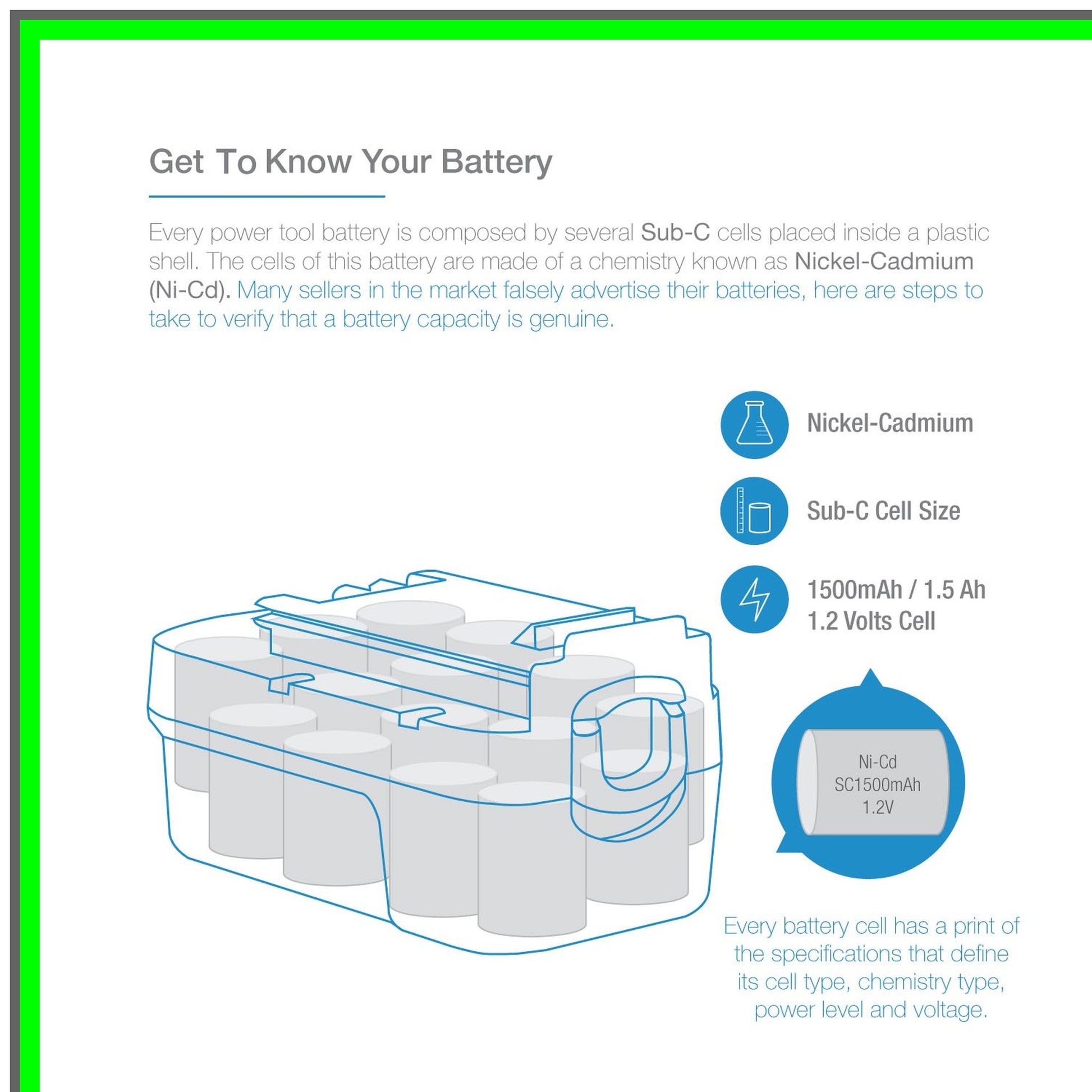 Get To Know Your Battery

Every power tool battery is composed by several Sub-C cells placed inside a plastic shell. The cells of this battery are made of a chemistry known as Nickel-Cadmium (Ni-Cd). Many sellers in the market falsely advertise their batteries, here are steps to take to verify that a battery capacity is genuine.

Nickel-Cadmium

Sub-C Cell Size

1500mAh / 1.5 Ah
1.2 Volts Cell

Ni-Cd
SC1500mAh
1.2V

Every battery cell has a print of the specifications that define its cell type, chemistry type, power level and voltage.