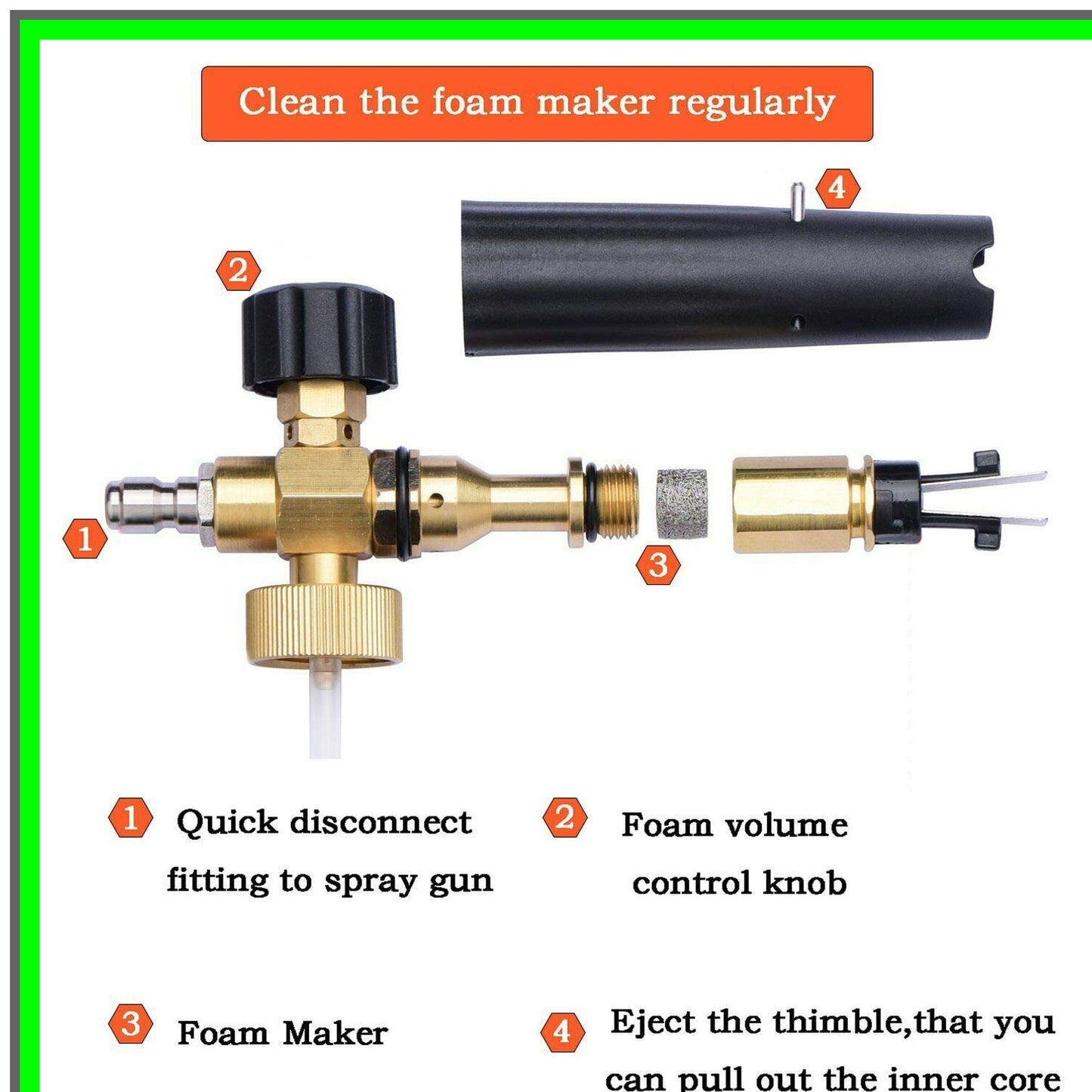 Clean the foam maker regularly

4

2

1

3

1 Quick disconnect fitting to spray gun

2 Foam volume control knob

3 Foam Maker

4 Eject the thimble,that you can pull out the inner core