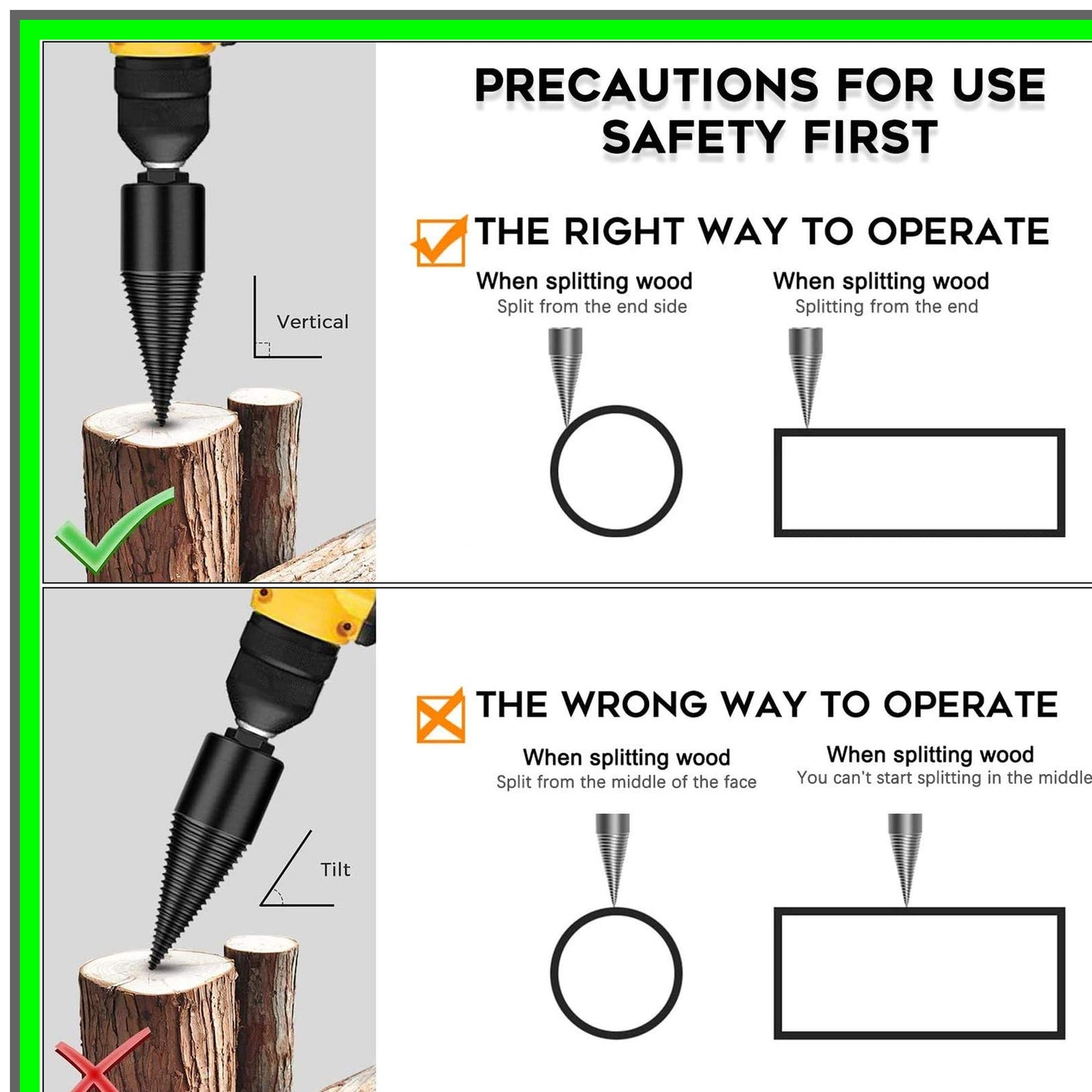 PRECAUTIONS FOR USE
SAFETY FIRST

Vertical

THE RIGHT WAY TO OPERATE

When splitting wood
Split from the end side

When splitting wood
Splitting from the end

Tilt

THE WRONG WAY TO OPERATE

When splitting wood
Split from the middle of the face

When splitting wood
You can't start splitting in the middle