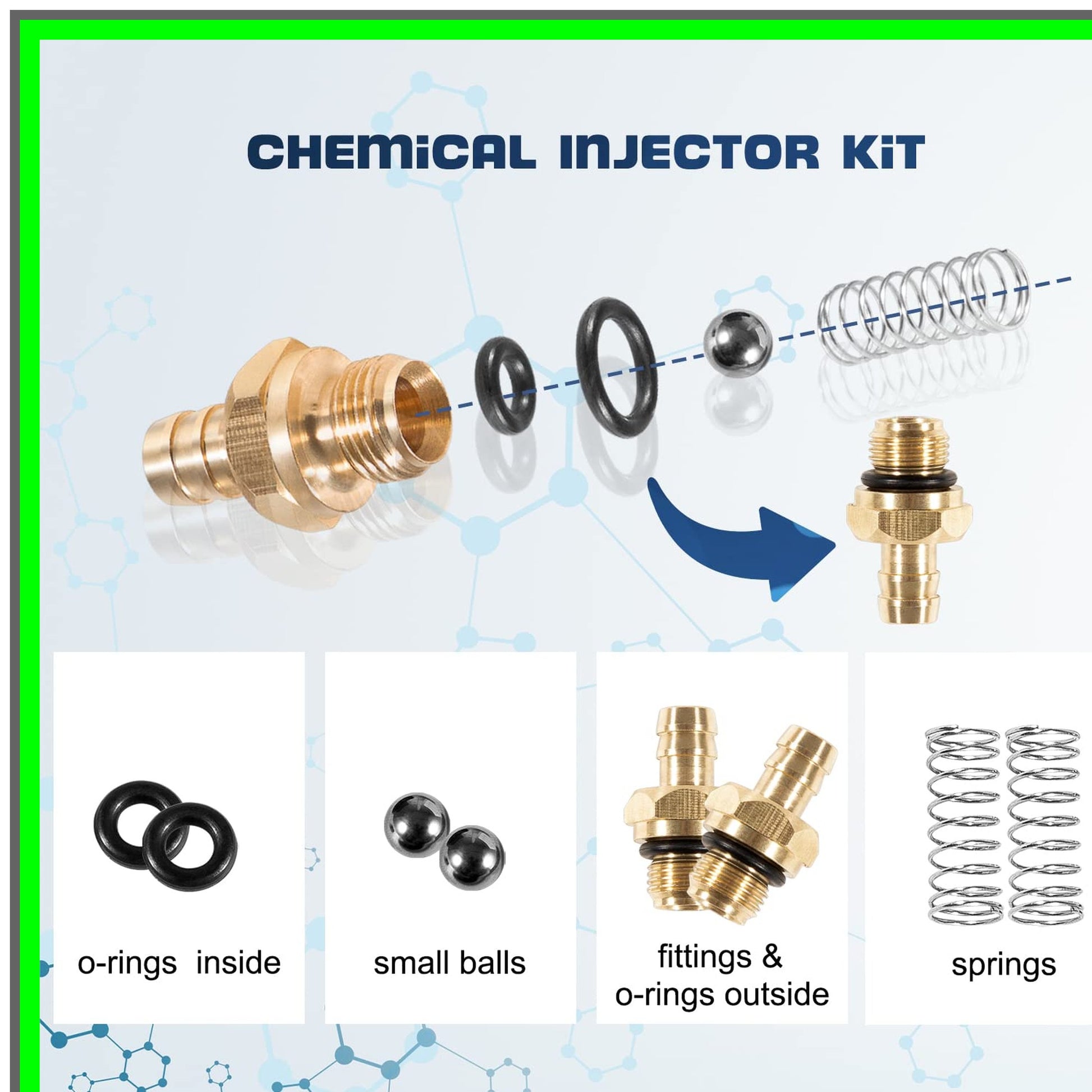 CHEMiCAL INJECTOR KiT

o-rings inside

small balls

fittings & o-rings outside

springs