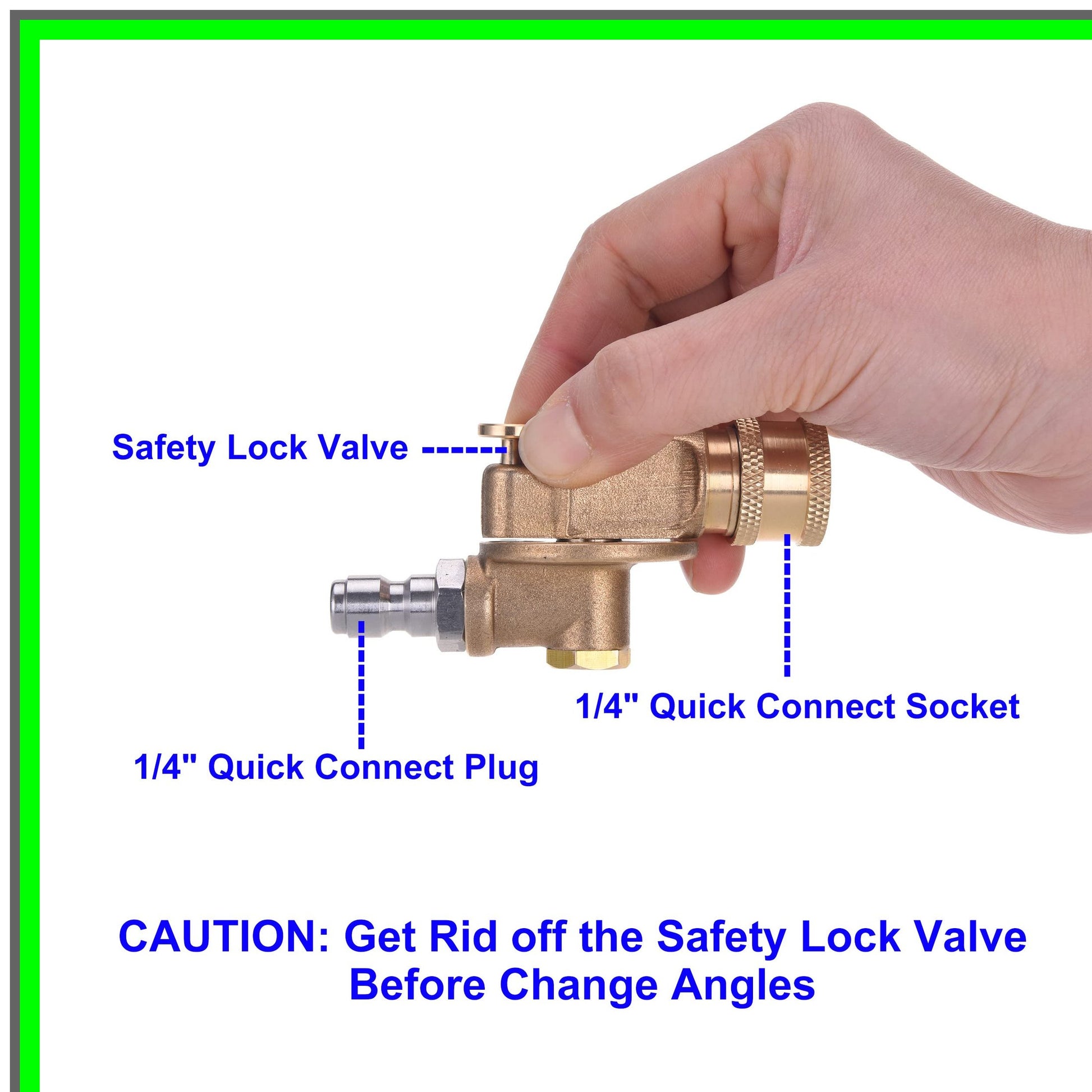 Safety Lock Valve

1/4" Quick Connect Socket

1/4" Quick Connect Plug

CAUTION: Get Rid off the Safety Lock Valve Before Change Angles