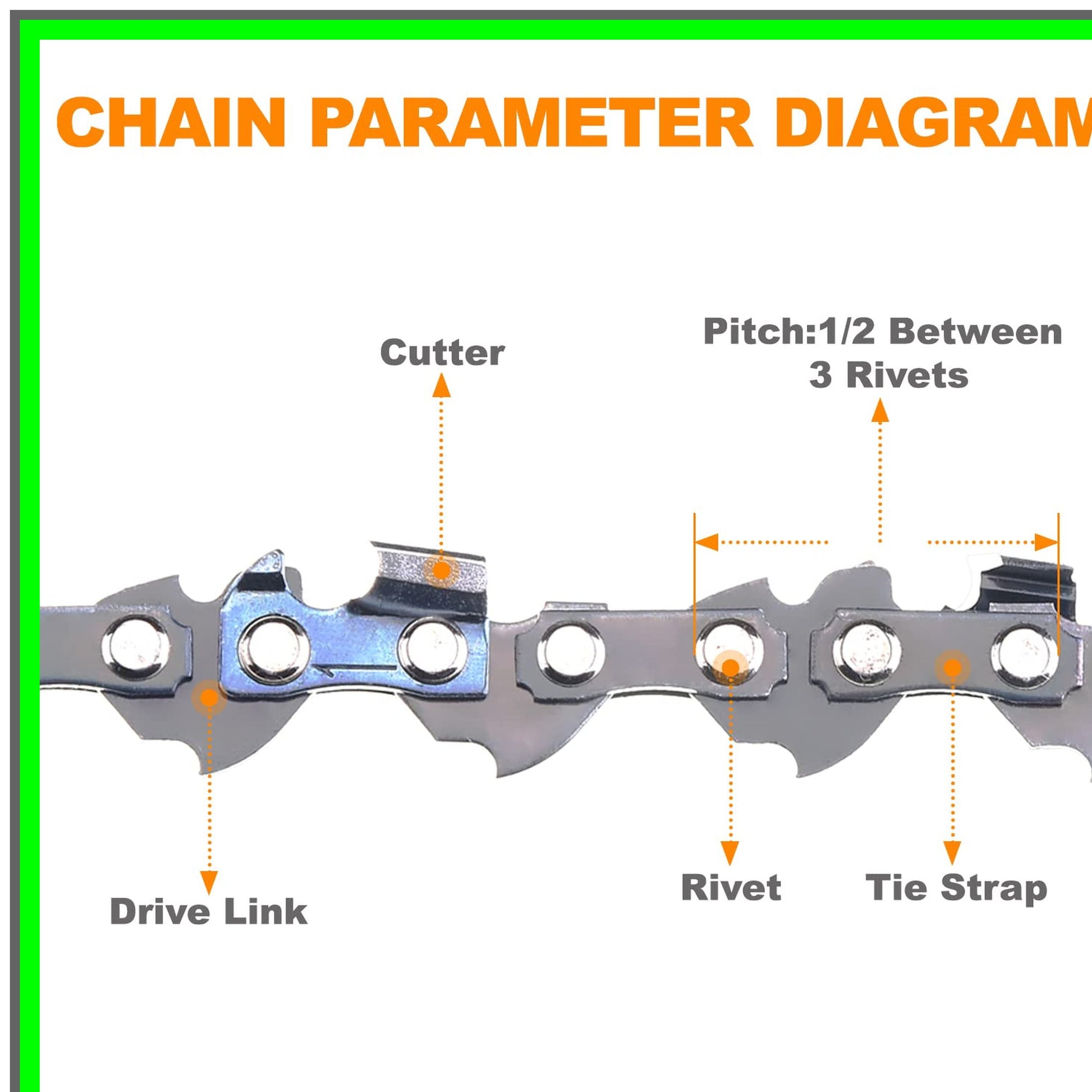 CHAIN PARAMETER DIAGRAM

Cutter

Pitch:1/2 Between 3 Rivets

Drive Link

Rivet

Tie Strap