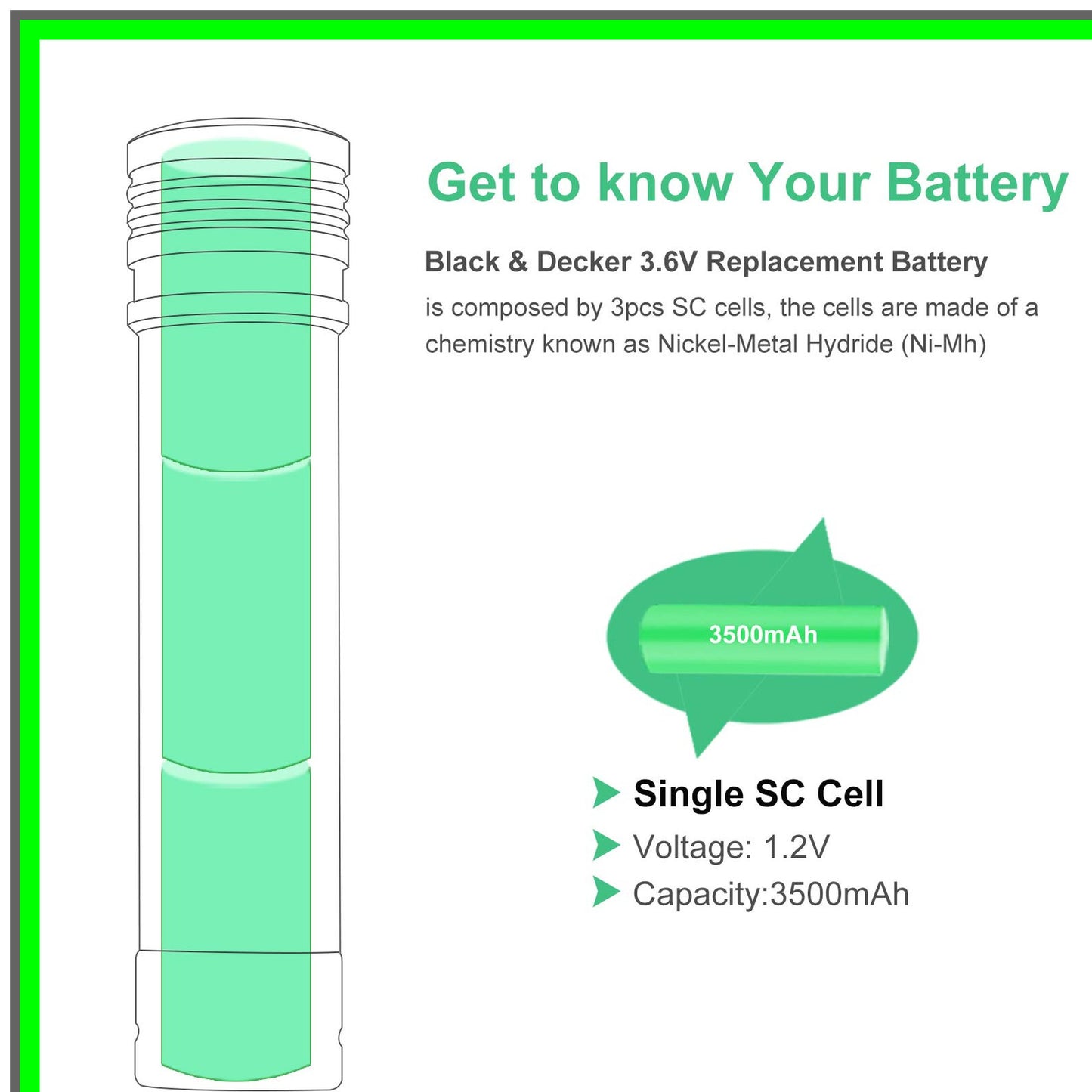 Get to know Your Battery

Black & Decker 3.6V Replacement Battery

is composed by 3pcs SC cells, the cells are made of a chemistry known as Nickel-Metal Hydride (Ni-Mh)

3500mAh

Single SC Cell

Voltage: 1.2V

Capacity:3500mAh