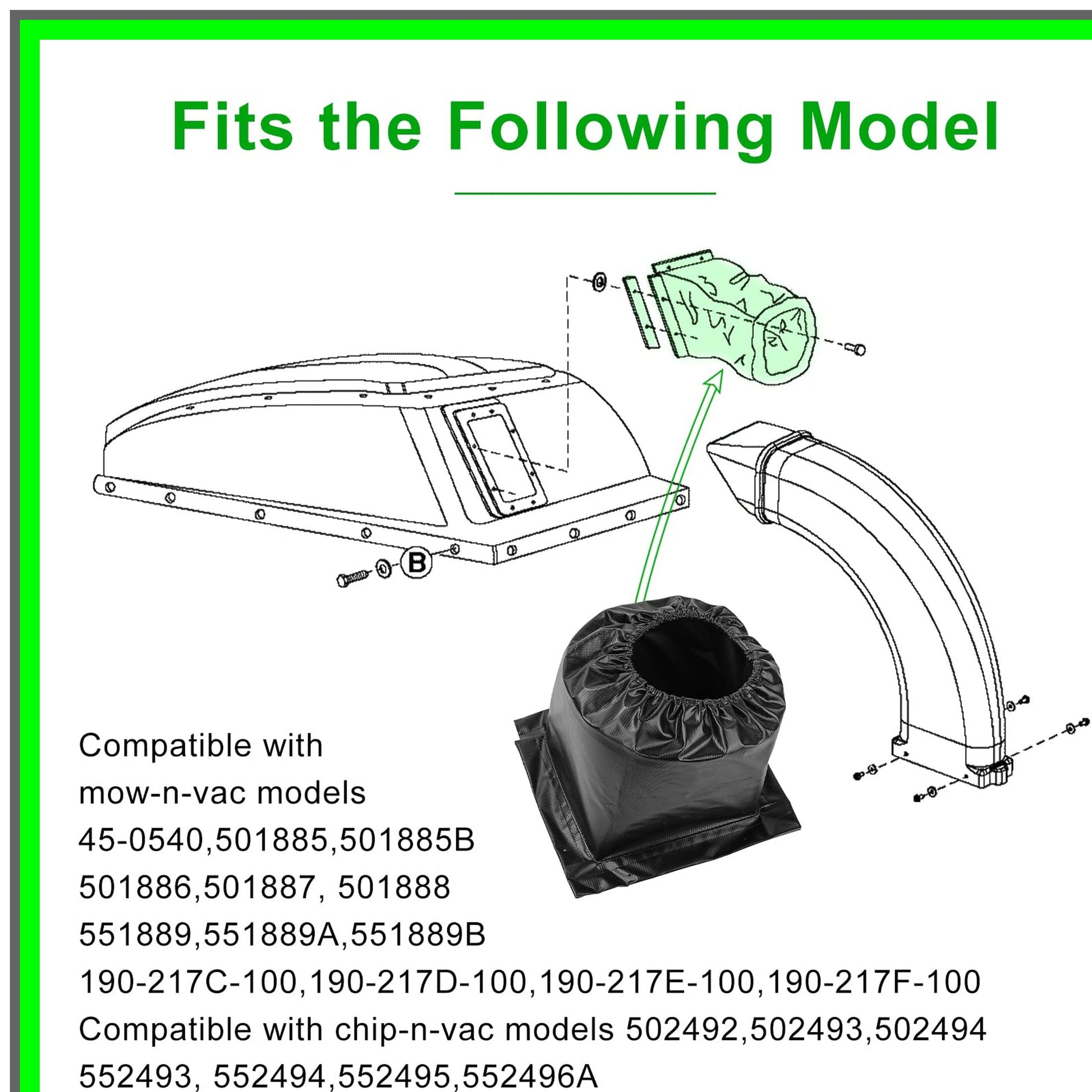 Fits the Following Model

B

Compatible with
mow-n-vac models
45-0540,501885,501885B
501886,501887, 501888
551889,551889A,551889B
190-217C-100,190-217D-100,190-217E-100,190-217F-100
Compatible with chip-n-vac models 502492,502493,502494
552493, 552494,552495,552496A