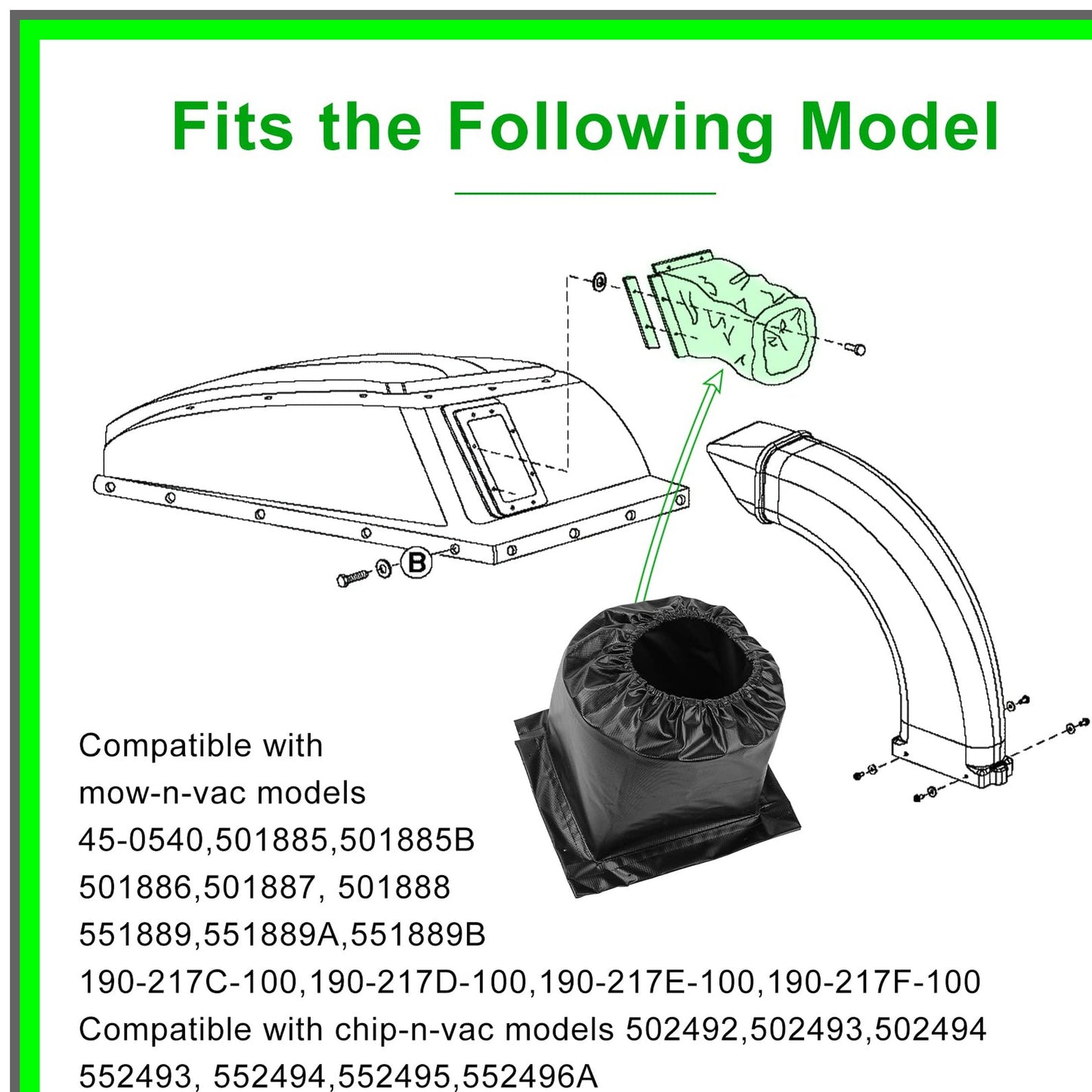 Fits the Following Model

B

Compatible with
mow-n-vac models
45-0540,501885,501885B
501886,501887, 501888
551889,551889A,551889B
190-217C-100,190-217D-100,190-217E-100,190-217F-100
Compatible with chip-n-vac models 502492,502493,502494
552493, 552494,552495,552496A