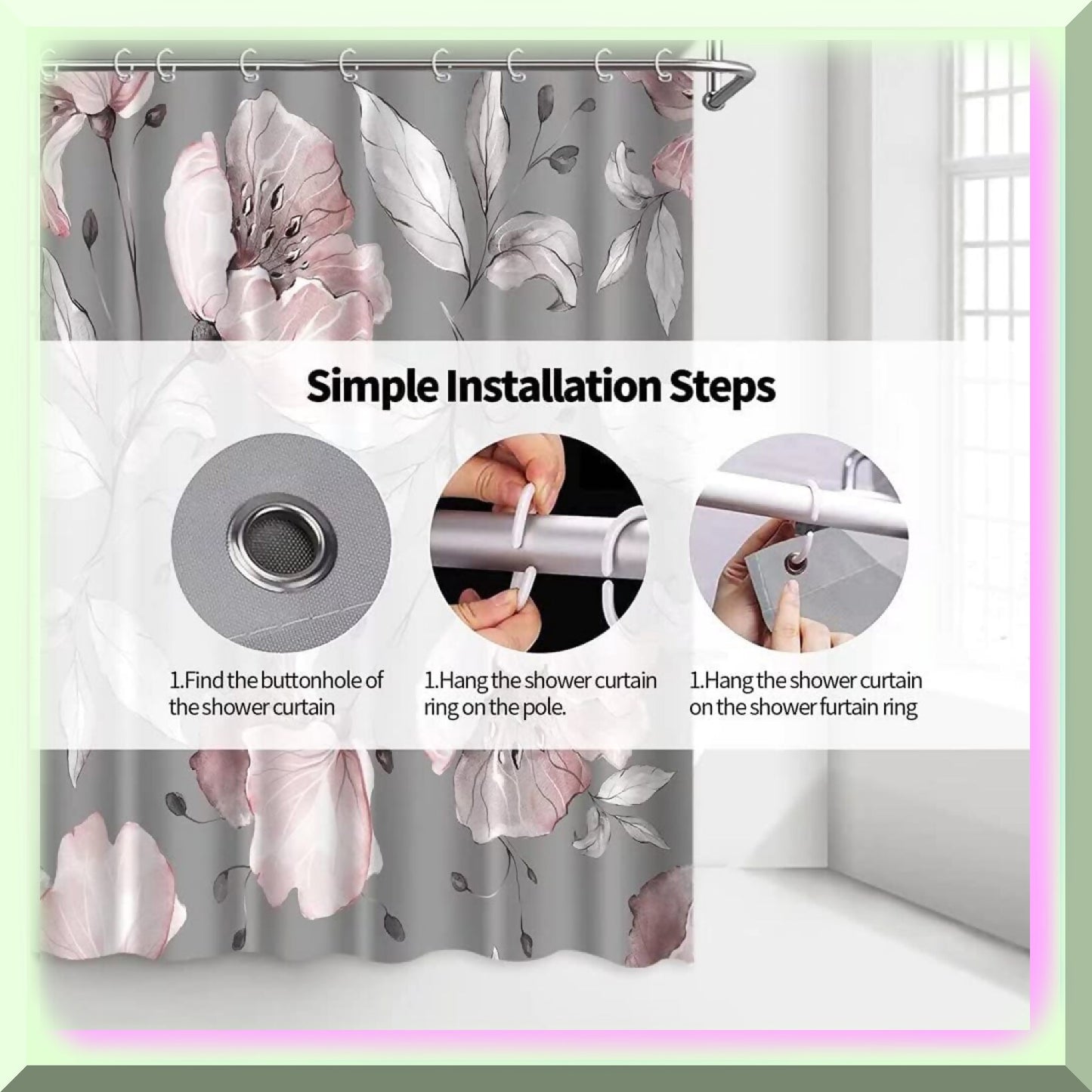 Simple Installation Steps

1.Find the buttonhole of the shower curtain

1.Hang the shower curtain ring on the pole.

1.Hang the shower curtain on the shower furtain ring