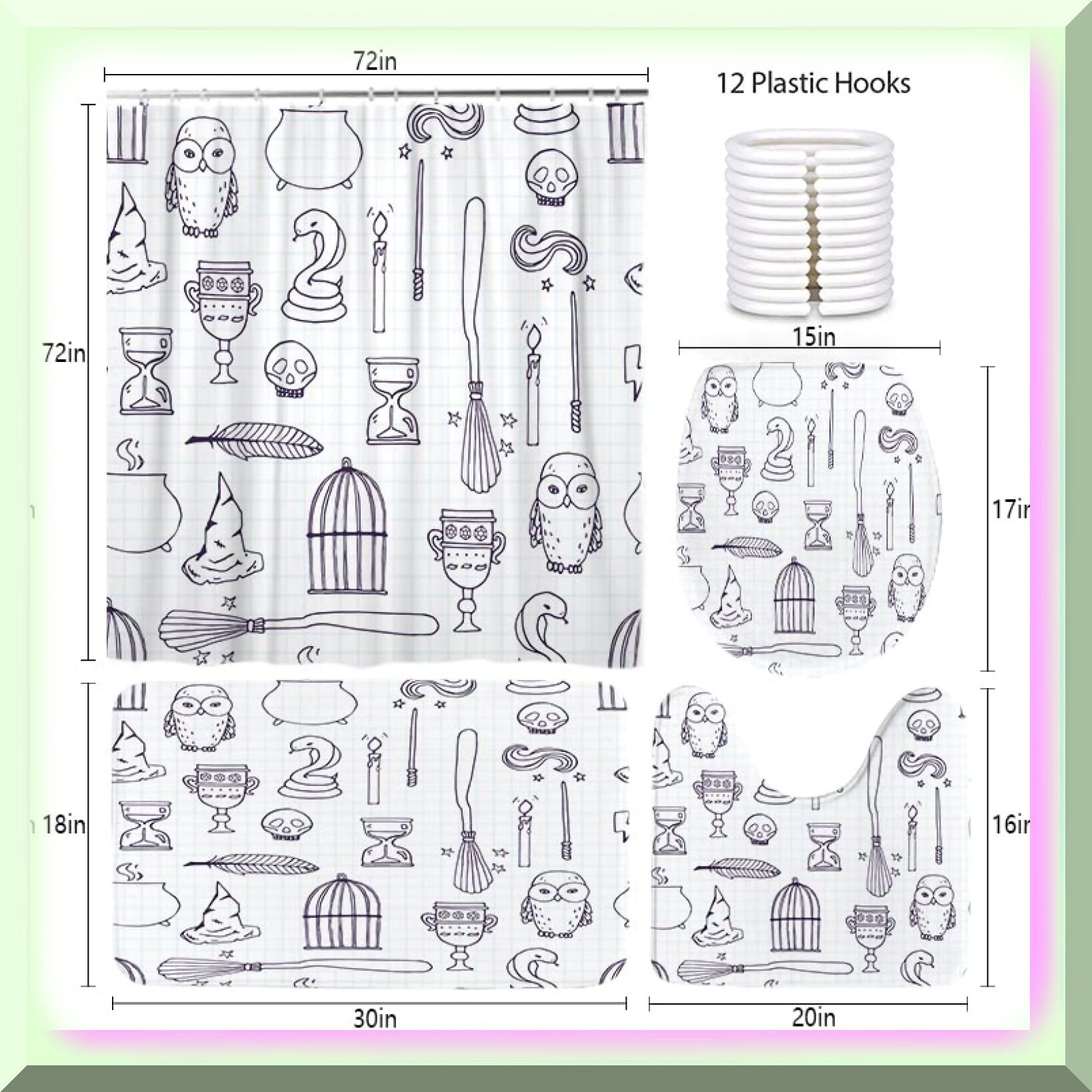 72in

12 Plastic Hooks

72in

15in

17in

18in

16in

30in

20in