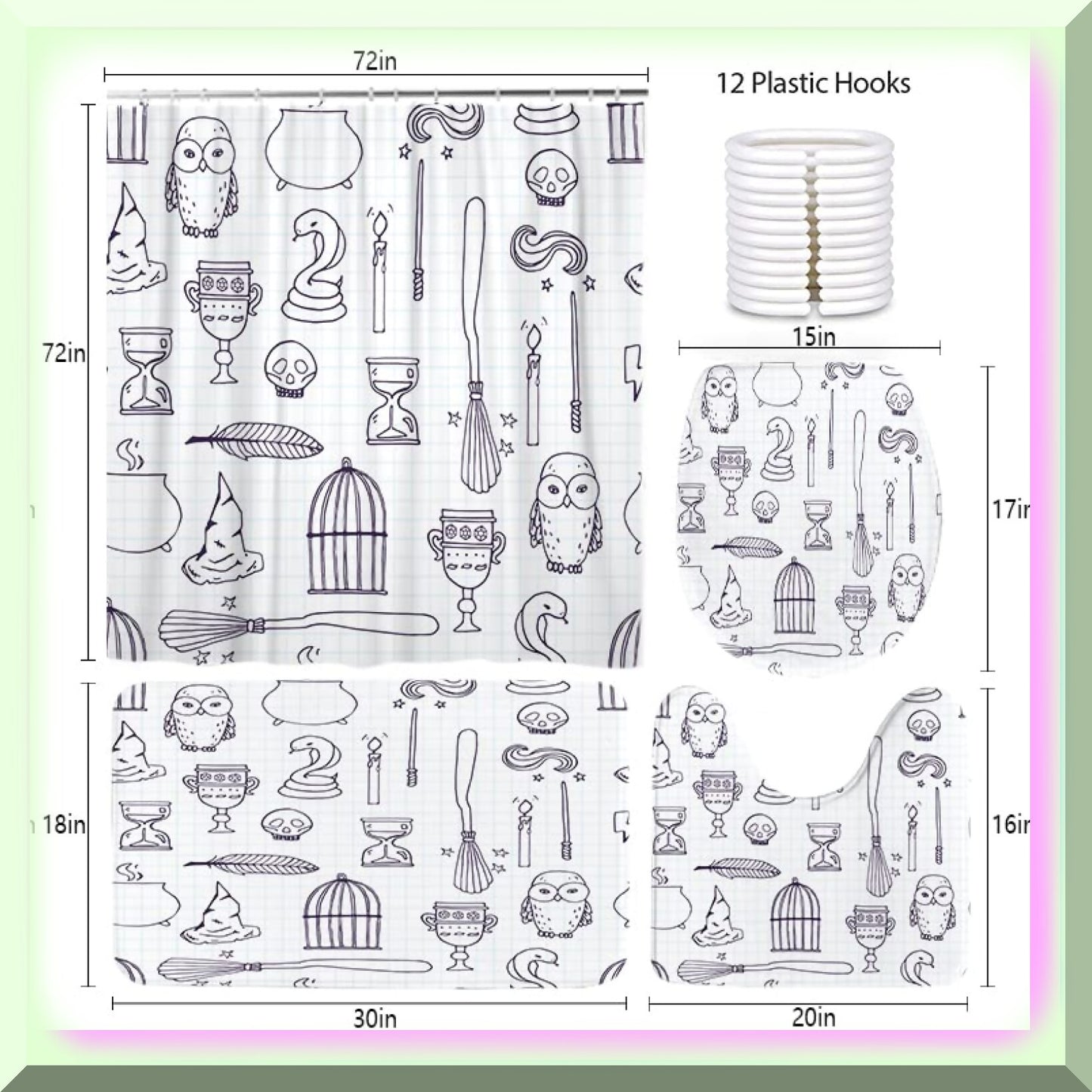 72in

12 Plastic Hooks

72in

15in

17in

18in

16in

30in

20in