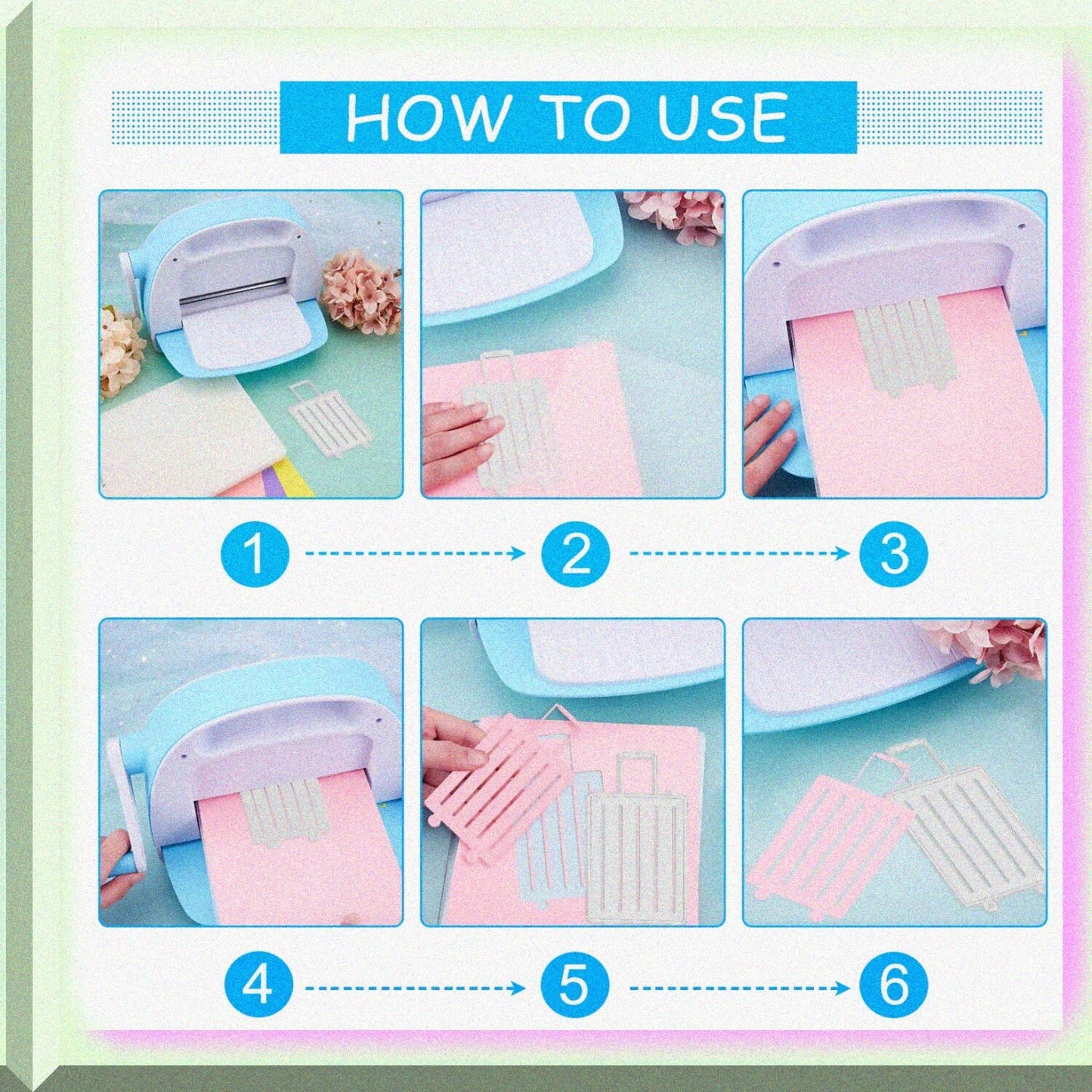 HOW TO USE

1

2

3

4

5

6