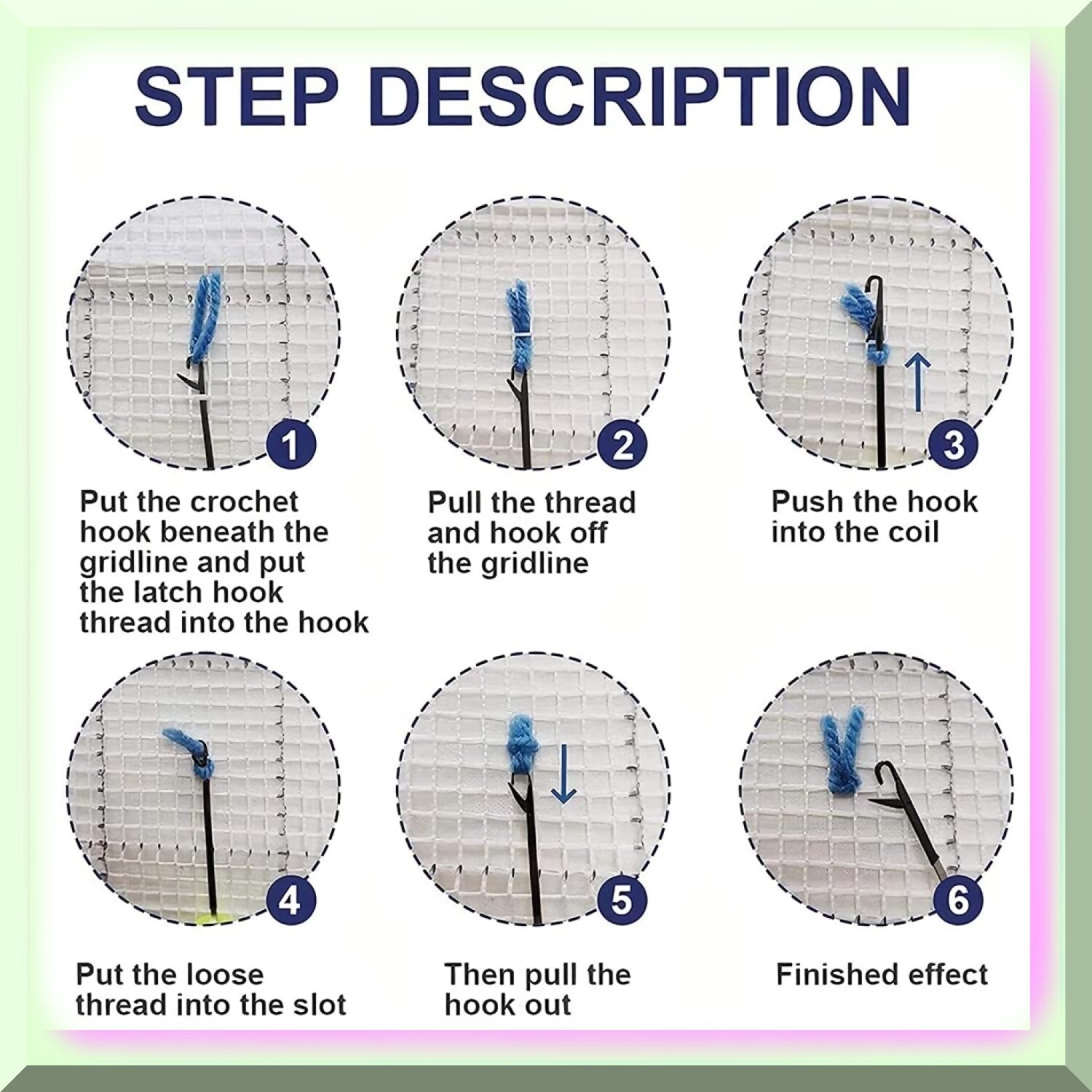 STEP DESCRIPTION

1

Put the crochet hook beneath the gridline and put the latch hook thread into the hook

2

Pull the thread and hook off the gridline

3

Push the hook into the coil

4

Put the loose thread into the slot

5

Then pull the hook out

6

Finished effect