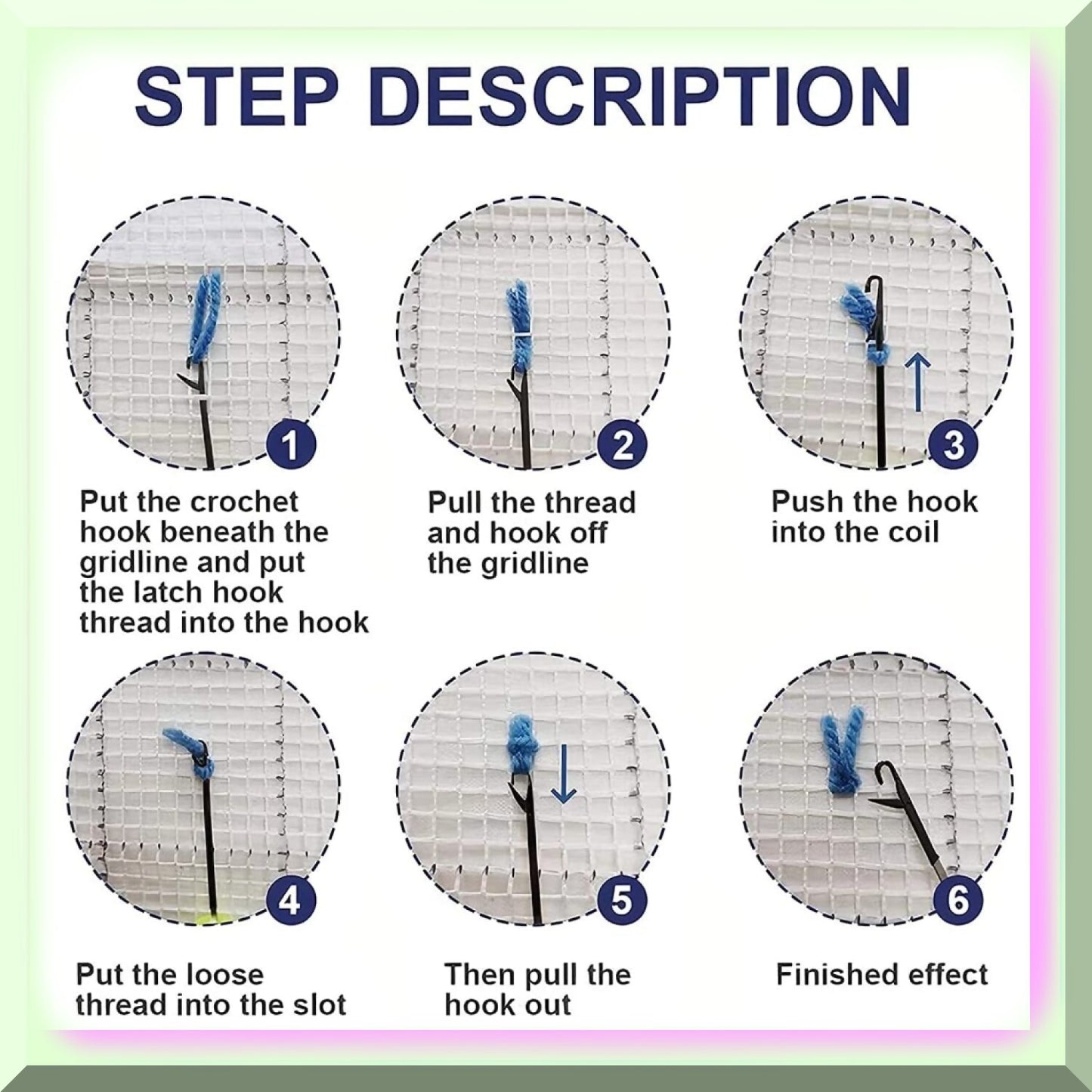 STEP DESCRIPTION

1

Put the crochet hook beneath the gridline and put the latch hook thread into the hook

2

Pull the thread and hook off the gridline

3

Push the hook into the coil

4

Put the loose thread into the slot

5

Then pull the hook out

6

Finished effect