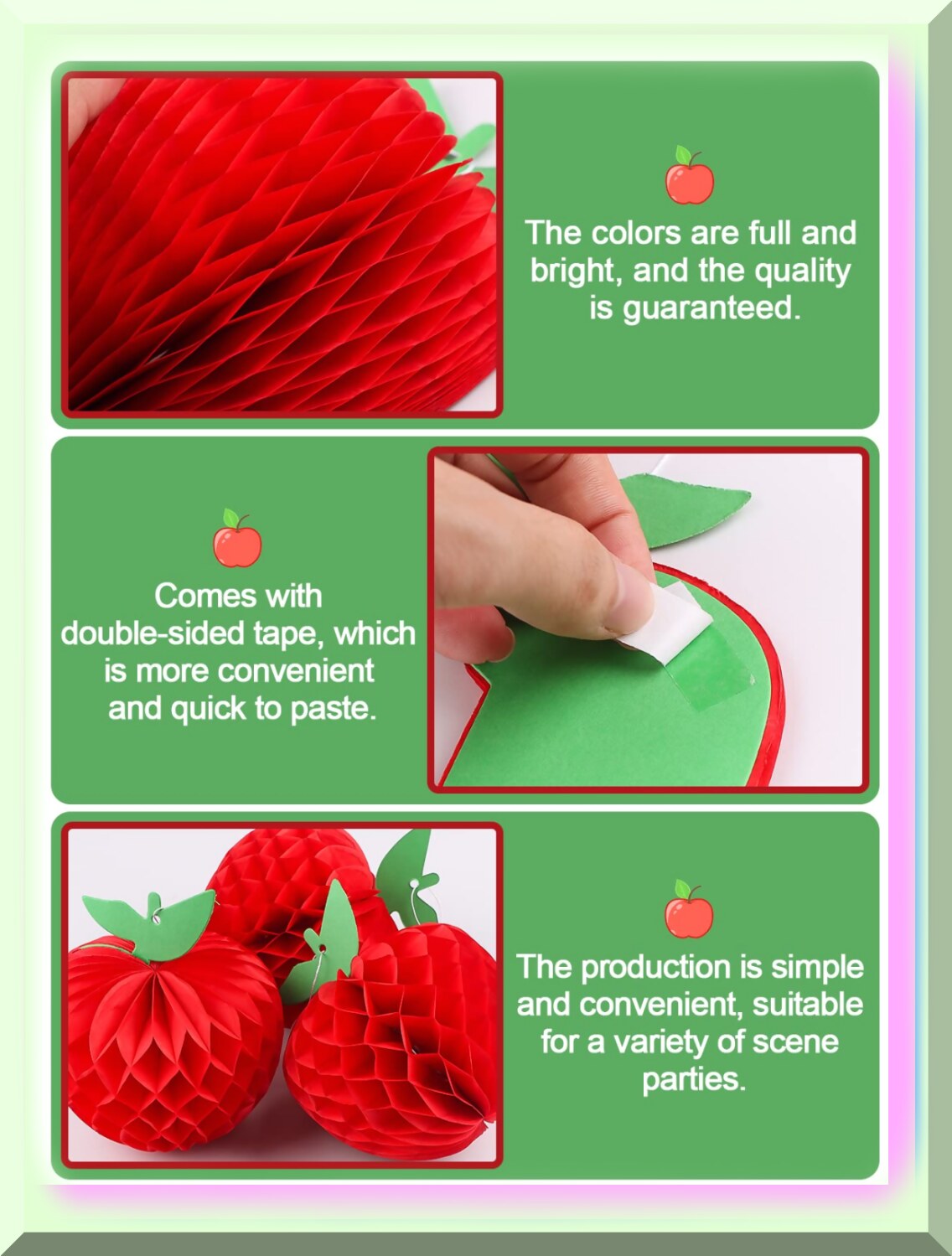 The colors are full and bright, and the quality is guaranteed.

Comes with double-sided tape, which is more convenient and quick to paste.

The production is simple and convenient, suitable for a variety of scene parties.