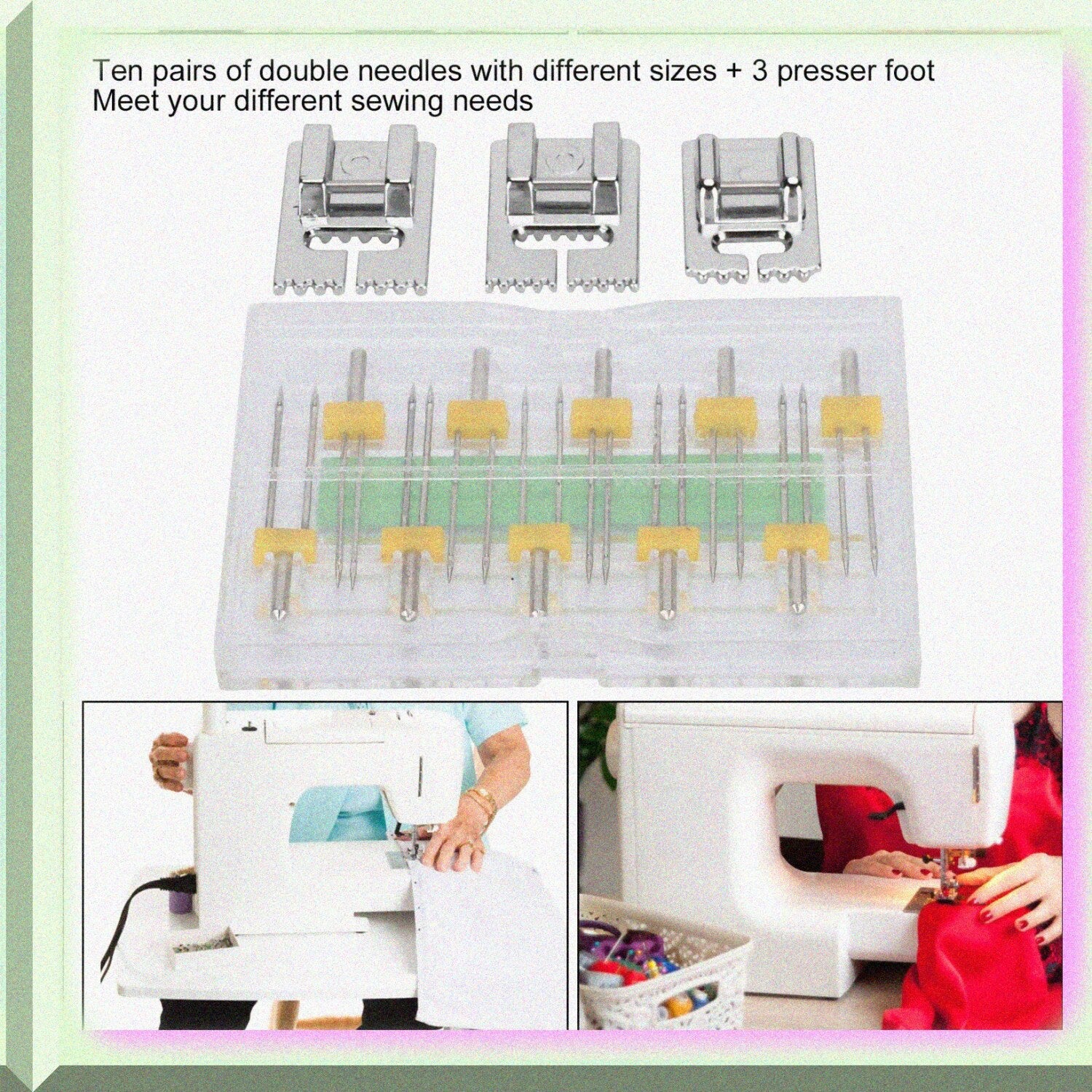 Ten pairs of double needles with different sizes + 3 presser foot
Meet your different sewing needs