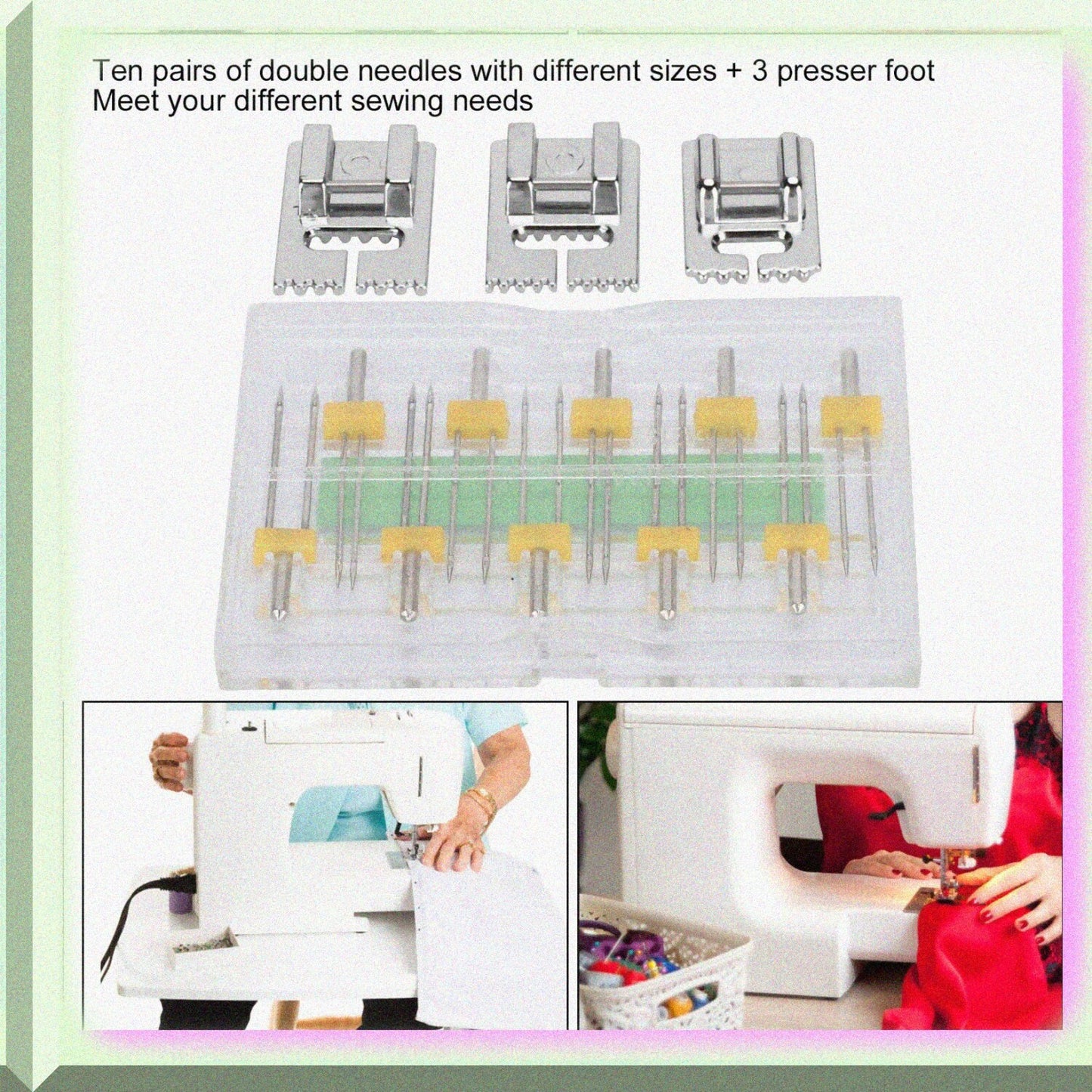 Ten pairs of double needles with different sizes + 3 presser foot
Meet your different sewing needs