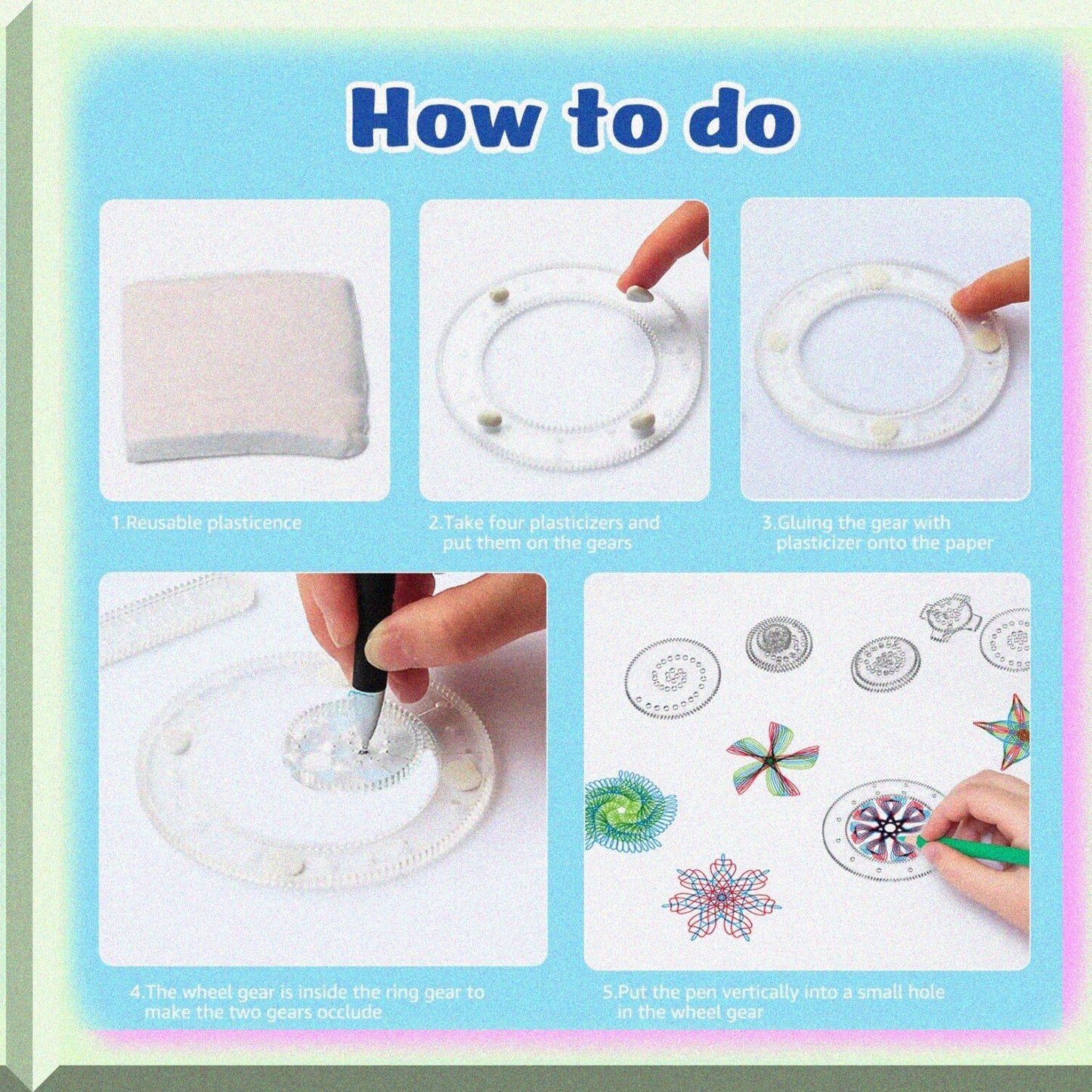 How to do

1.Reusable plasticence

2.Take four plasticizers and put them on the gears

3.Gluing the gear with plasticizer onto the paper

4.The wheel gear is inside the ring gear to make the two gears occlude

5.Put the pen vertically into a small hole in the wheel gear