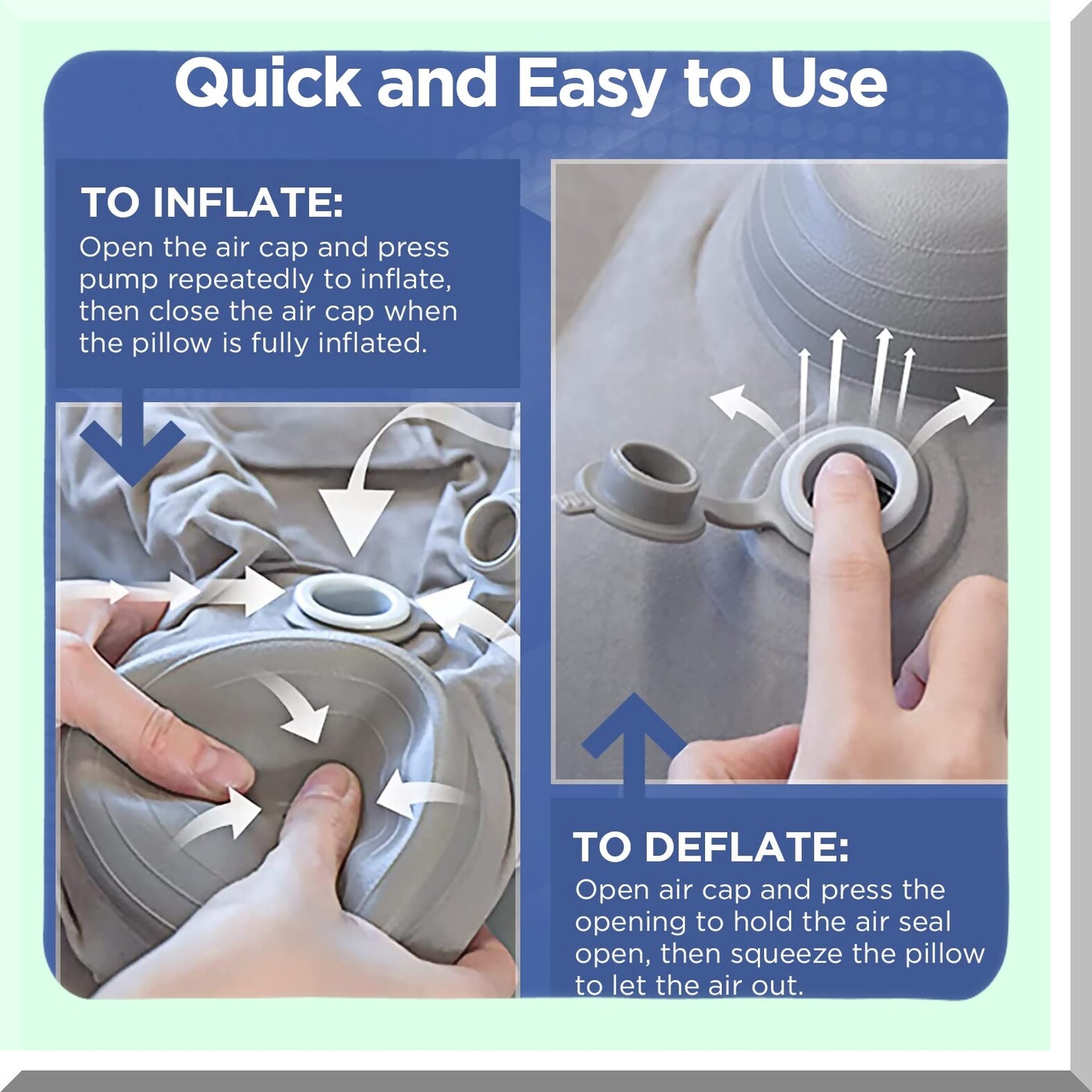 Quick and Easy to Use

TO INFLATE:
Open the air cap and press pump repeatedly to inflate, then close the air cap when the pillow is fully inflated.

TO DEFLATE:
Open air cap and press the opening to hold the air seal open, then squeeze the pillow to let the air out.