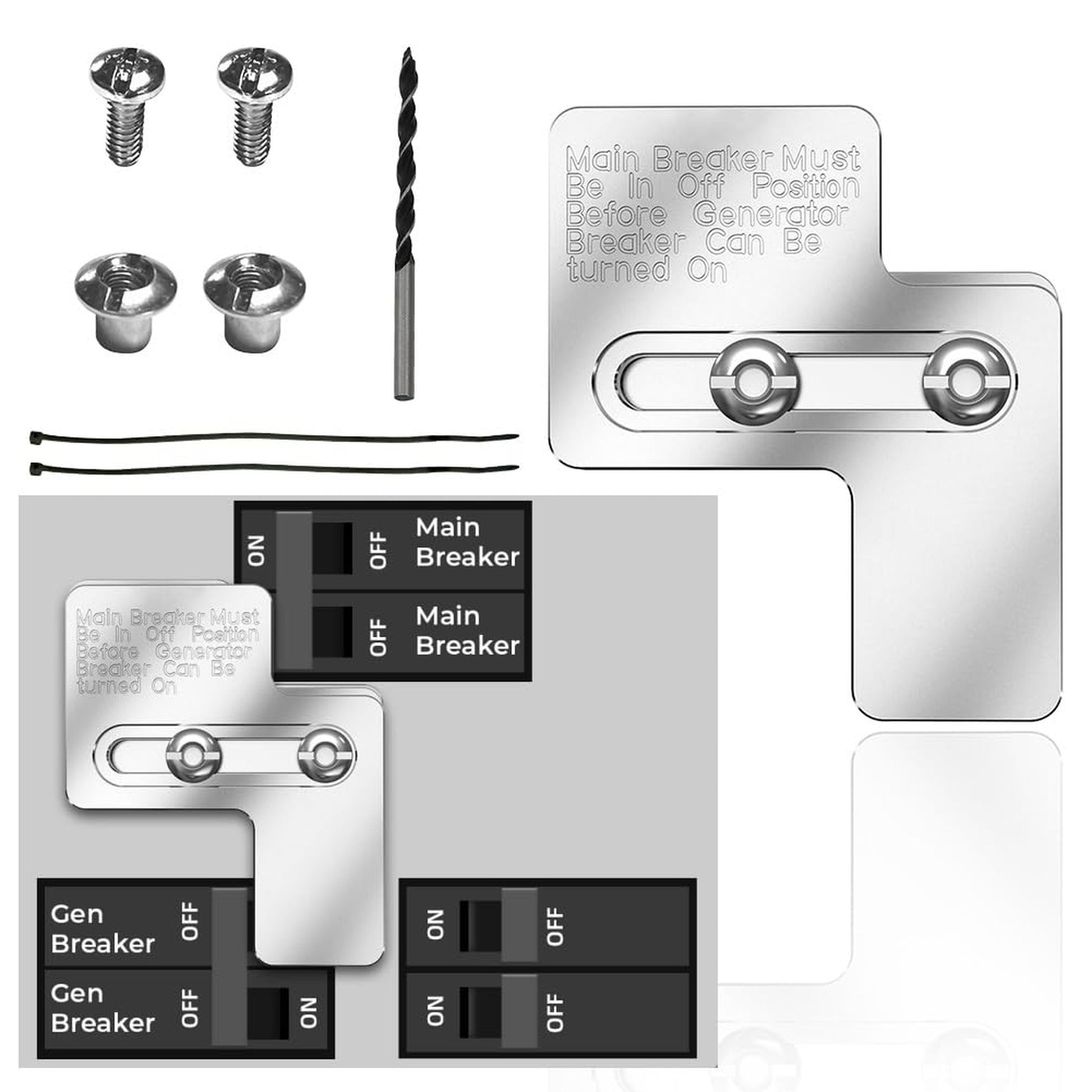 Main Breaker Must Be In Off Position Before Generator Breaker Can Be turned On

ON OFF Main Breaker

OFF Main Breaker

Main Breaker Must Be In Off Position Before Generator Breaker Can Be turned On

Gen Breaker OFF

Gen Breaker OFF ON

ON OFF

ON OFF