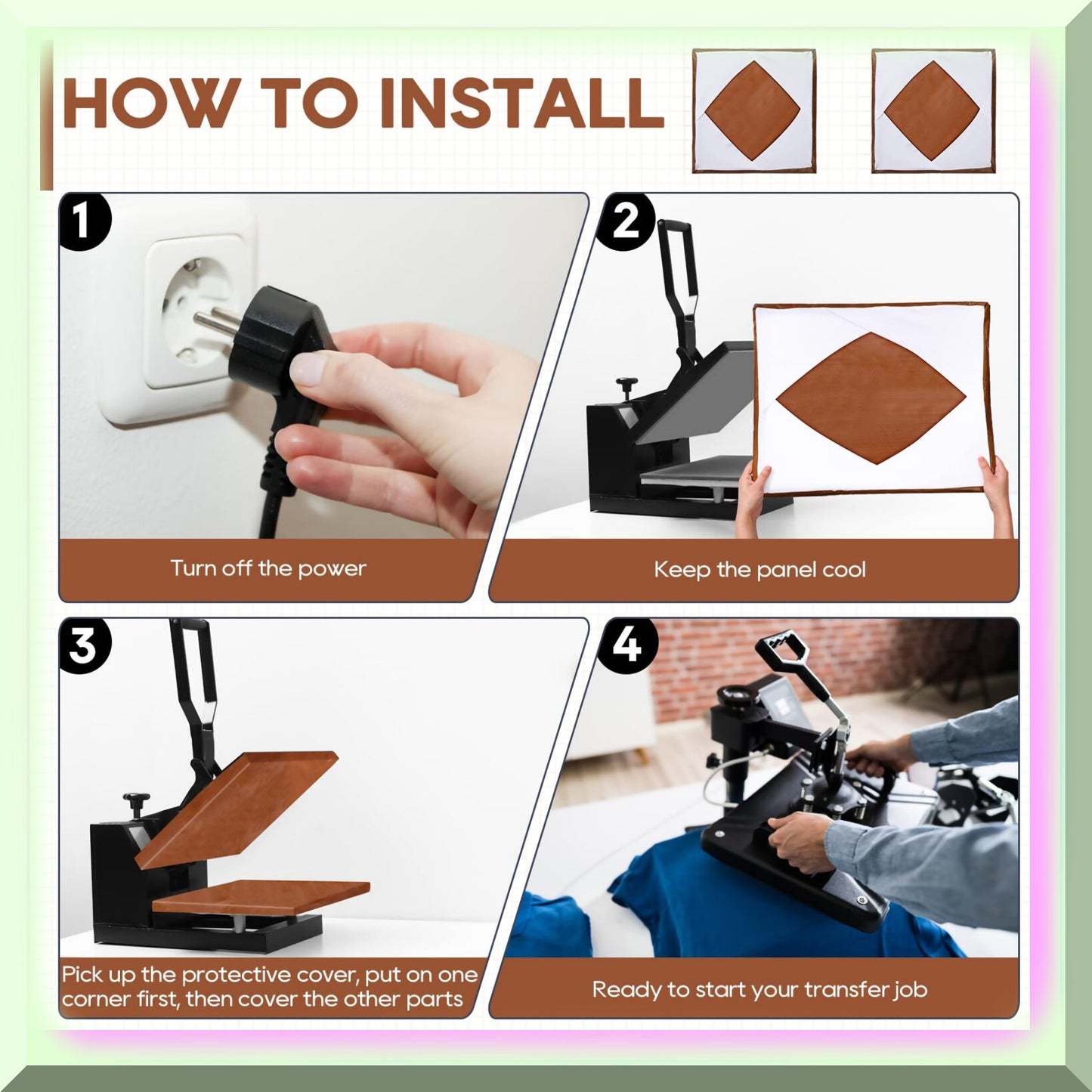 HOW TO INSTALL

1

Turn off the power

2

Keep the panel cool

3

Pick up the protective cover, put on one corner first, then cover the other parts

4

Ready to start your transfer job