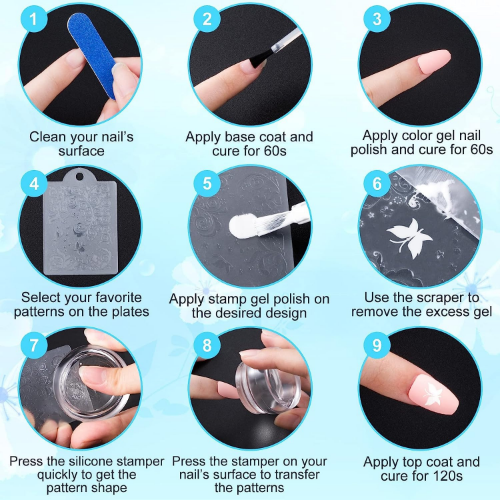 1
Clean your nail's surface

2
Apply base coat and cure for 60s

3
Apply color gel nail polish and cure for 60s

4
Select your favorite patterns on the plates

5
Apply stamp gel polish on the desired design

6
Use the scraper to remove the excess gel

7
Press the silicone stamper quickly to get the pattern shape

8
Press the stamper on your nail's surface to transfer the patterns

9
Apply top coat and cure for 120s