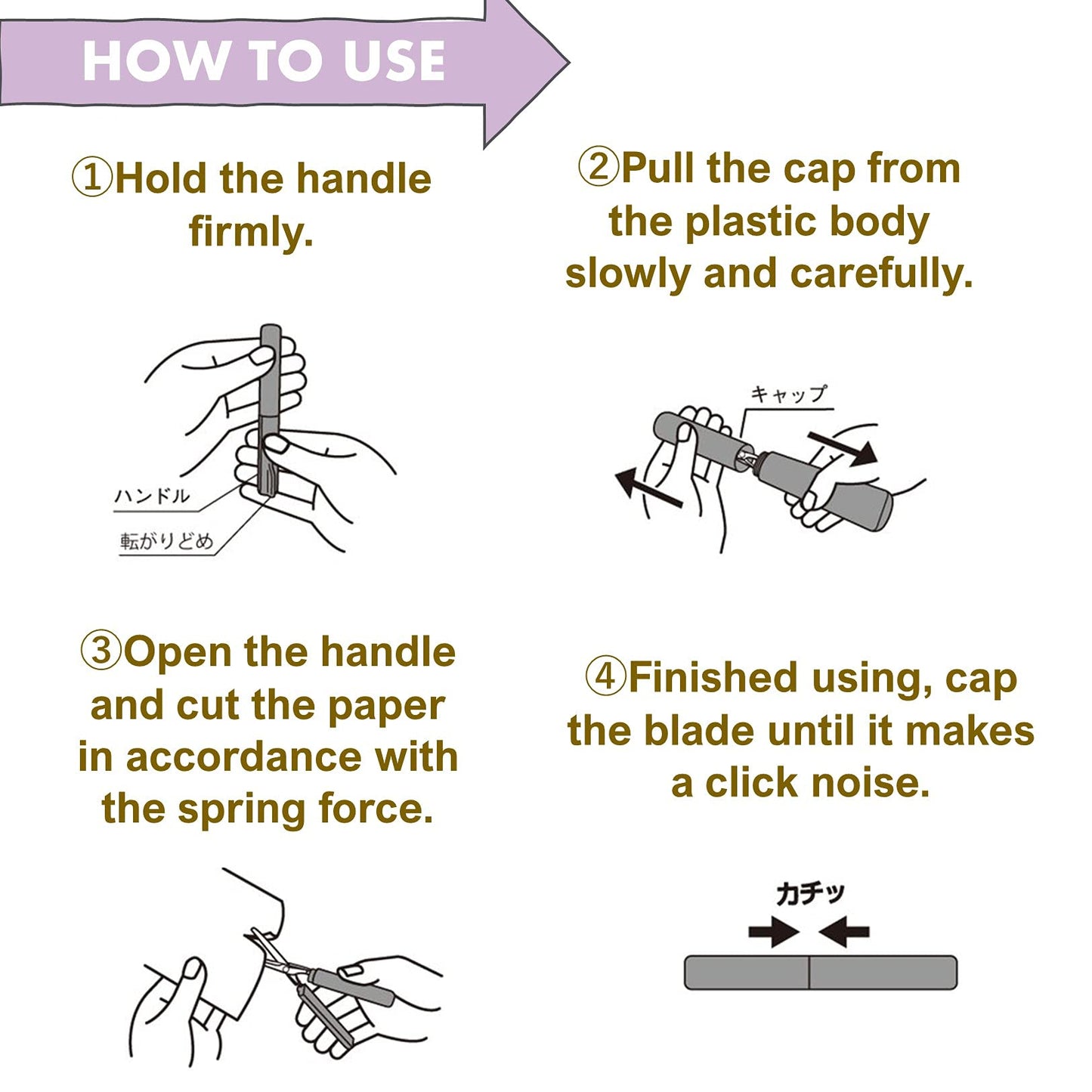 HOW TO USE

①Hold the handle firmly.

ハンドル

転がりどめ

②Pull the cap from the plastic body slowly and carefully.

キャップ

③Open the handle and cut the paper in accordance with the spring force.

④Finished using, cap the blade until it makes a click noise.

カチッ