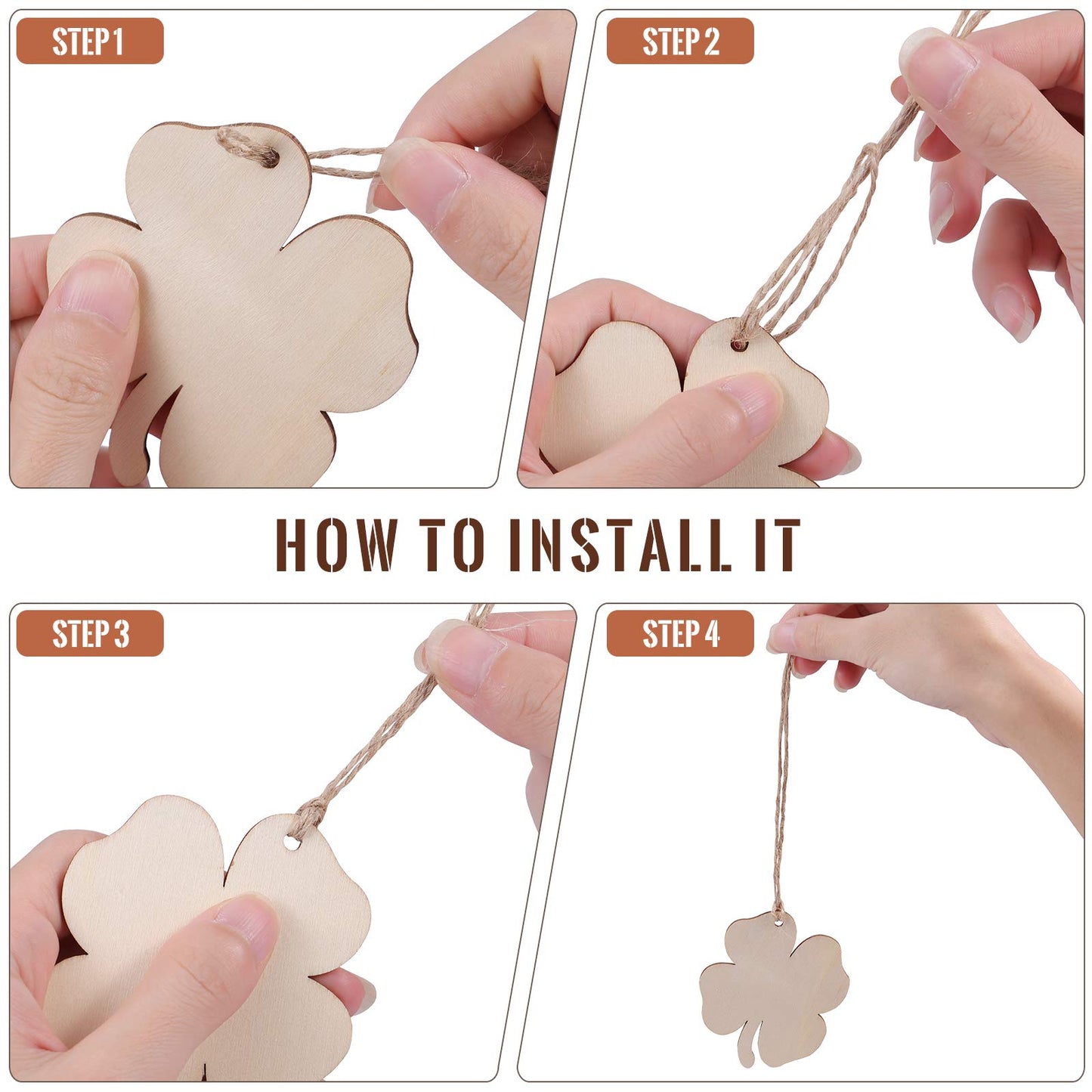 STEP 1

STEP 2

HOW TO INSTALL IT

STEP 3

STEP 4