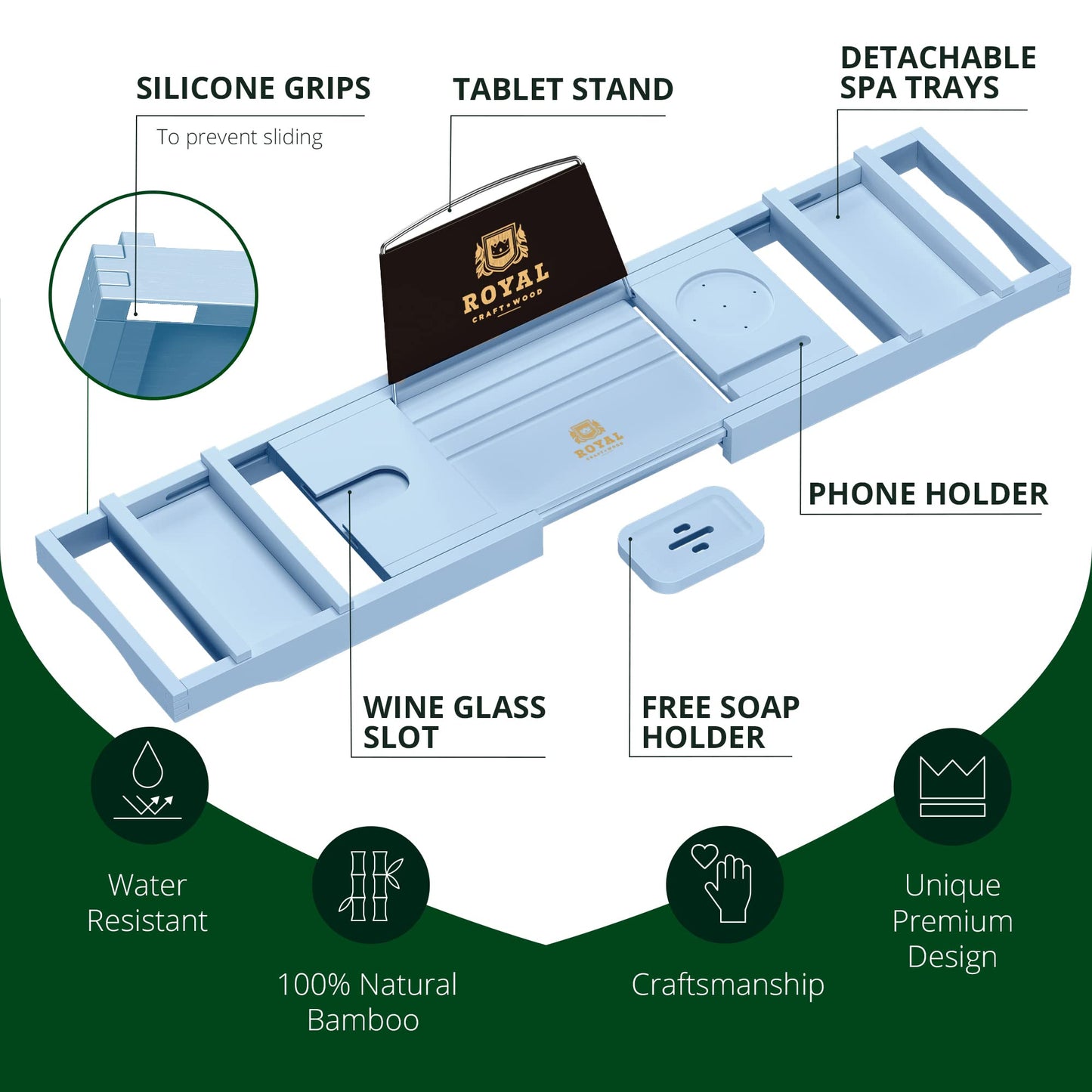 SILICONE GRIPS
To prevent sliding

TABLET STAND

DETACHABLE SPA TRAYS

ROYAL
CRAFT WOOD

ROYAL
CRAFT WOOD

PHONE HOLDER

WINE GLASS SLOT

FREE SOAP HOLDER

Water Resistant

100% Natural Bamboo

Craftsmanship

Unique Premium Design